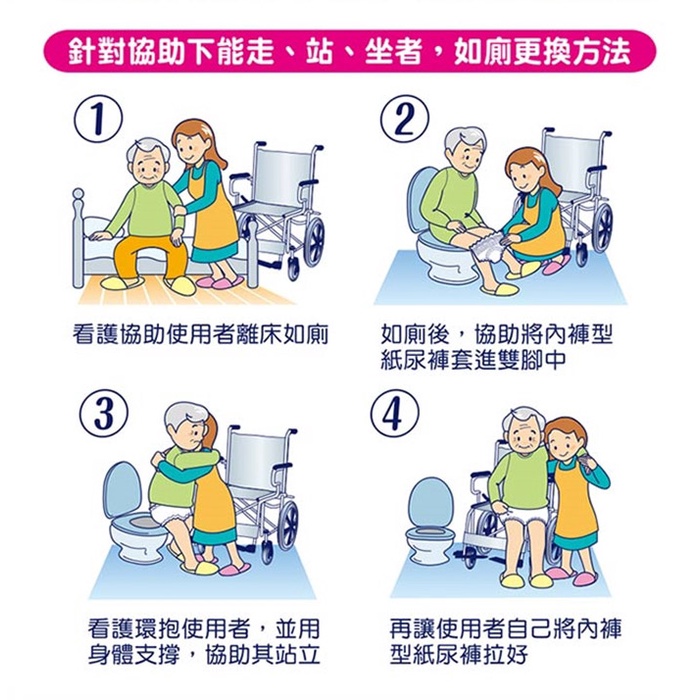 針對協助下能走、站、坐者，如廁更換方法

①

看護協助使用者離床如廁

②

如廁後，協助將內褲型紙尿褲套進雙腳中

③

看護環抱使用者，並用身體支撐，協助其站立

④

再讓使用者自己將內褲型紙尿褲拉好