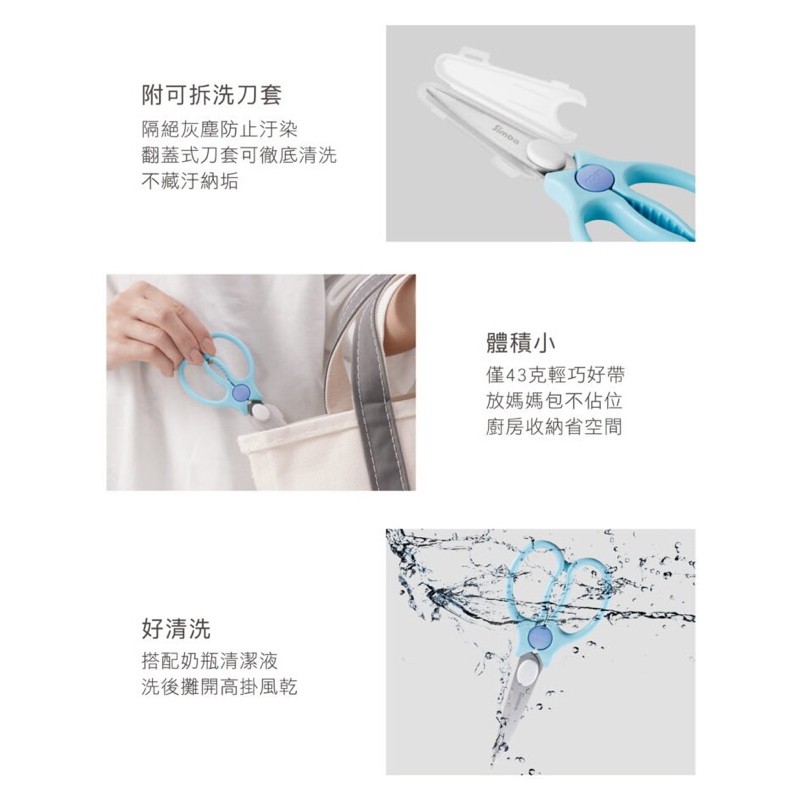 附可拆洗刀套

隔絕灰塵防止汙染
翻蓋式刀套可徹底清洗
不藏汙納垢

Simba

體積小

僅43克輕巧好帶
放媽媽包不佔位
廚房收納省空間

好清洗

搭配奶瓶清潔液
洗後攤開高掛風乾