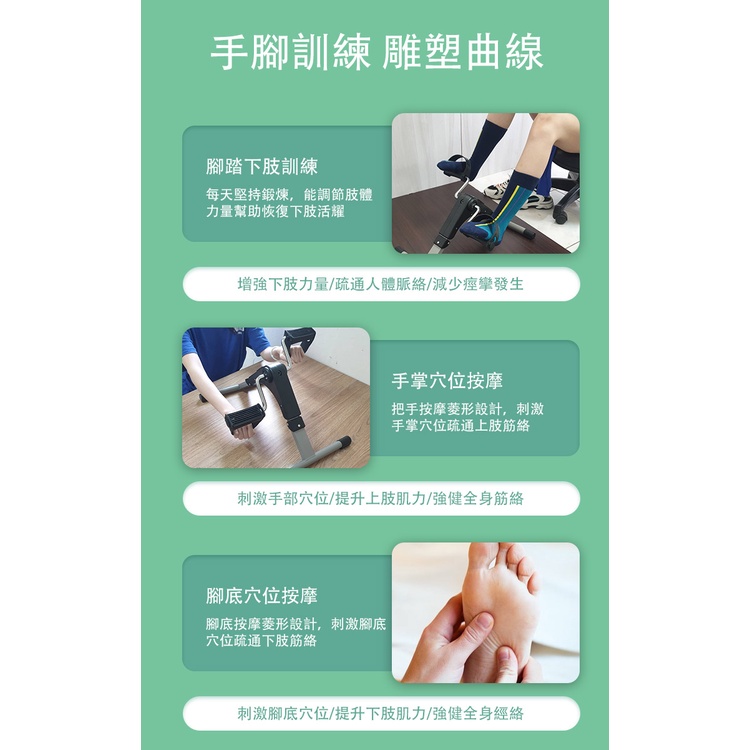 手腳訓練 雕塑曲線

腳踏下肢訓練

每天堅持鍛煉，能調節肢體力量幫助恢復下肢活耀

增強下肢力量/疏通人體脈絡/減少痙攣發生

手掌穴位按摩

把手按摩菱形設計，刺激手掌穴位疏通上肢筋絡

刺激手部穴位/提升上肢肌力/強健全身筋絡

腳底穴位按摩

腳底按摩菱形設計，刺激腳底穴位疏通下肢筋絡

刺激腳底穴位/提升下肢肌力/強健全身經絡