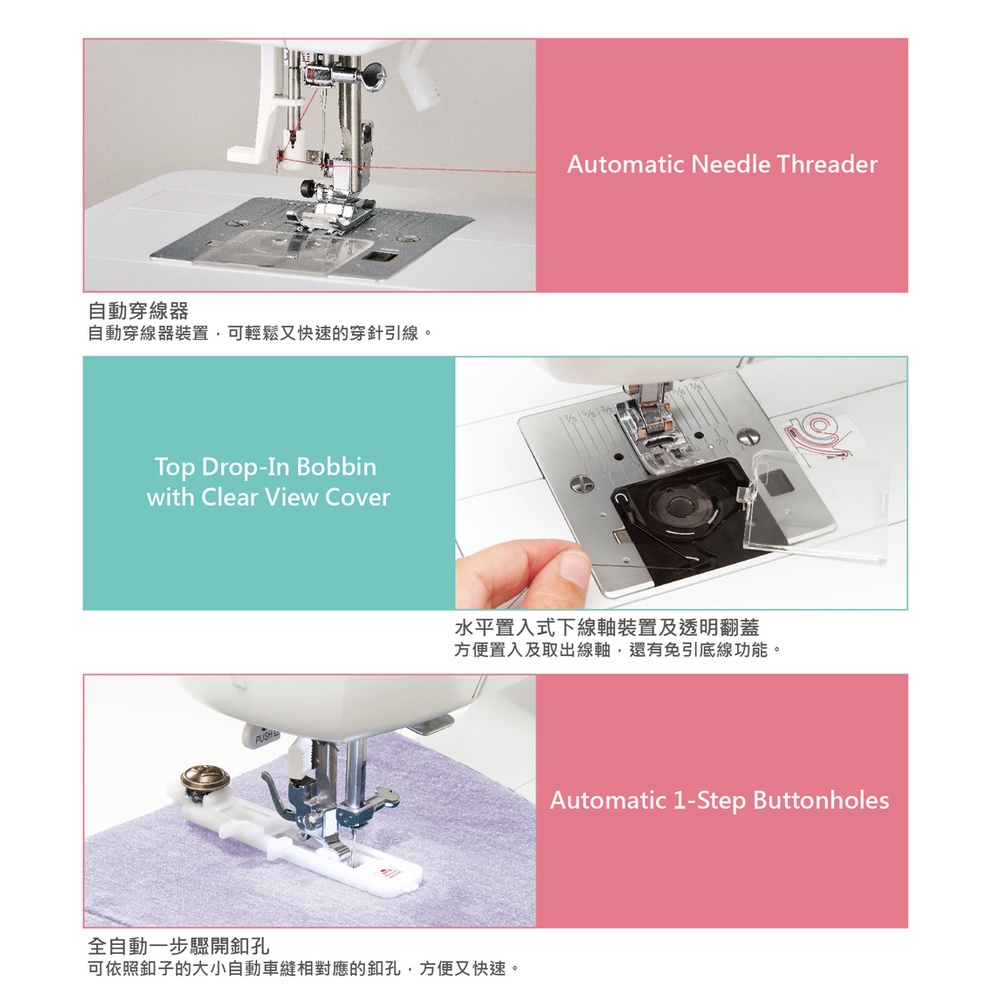 Automatic Needle Threader

自動穿線器
自動穿線器裝置，可輕鬆又快速的穿針引線。

Top Drop-In Bobbin
with Clear View Cover

水平置入式下線軸裝置及透明翻蓋
方便置入及取出線軸，還有免引底線功能。

PUSH

Automatic 1-Step Buttonholes

全自動一步驟開釦孔
可依照釦子的大小自動車縫相對應的釦孔，方便又快速。