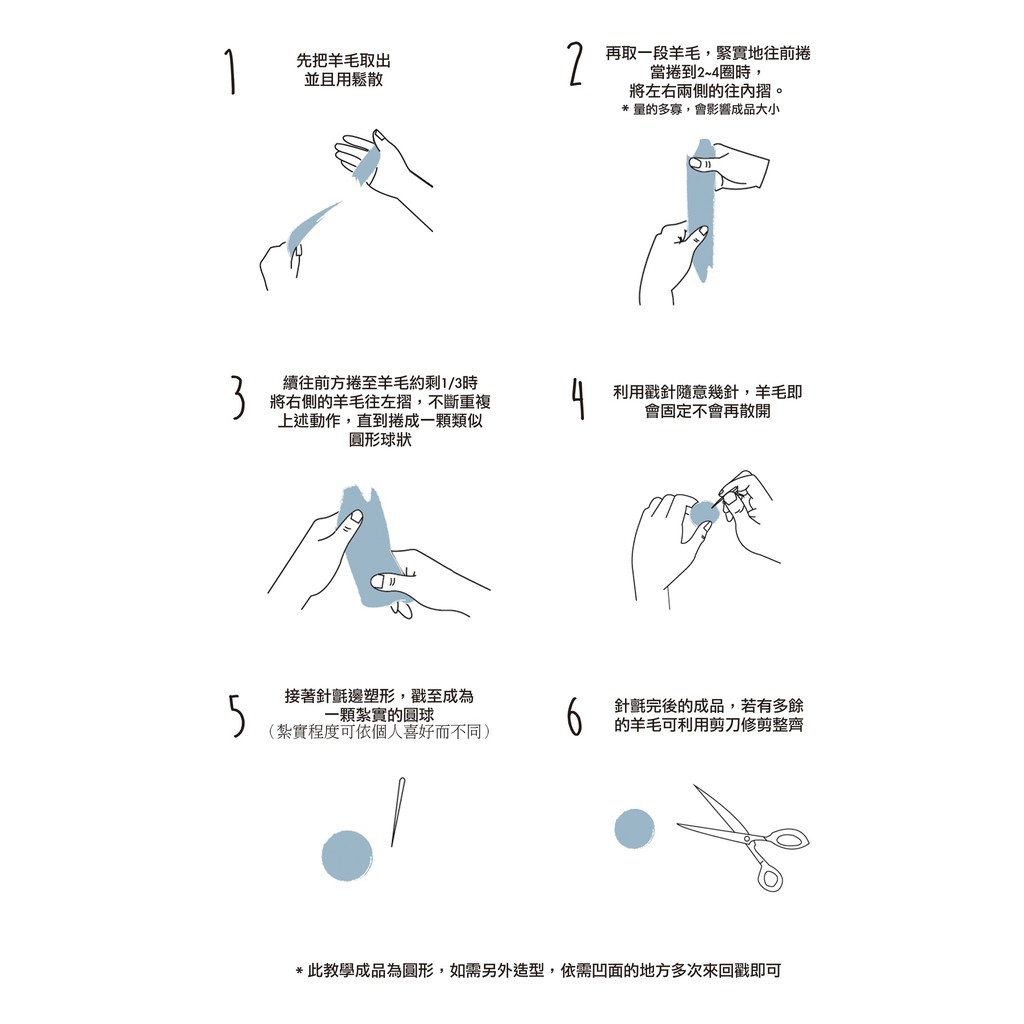 1 先把羊毛取出
並且用鬆散

2 再取一段羊毛，緊實地往前捲
當捲到2~4圈時，
將左右兩側的往內摺。
＊量的多寡，會影響成品大小

3 續往前方捲至羊毛約剩1/3時
將右側的羊毛往左摺，不斷重複
上述動作，直到捲成一顆類似
圓形球狀

4 利用戳針隨意幾針，羊毛即
會固定不會再散開

5 接著針氈邊塑形，戳至成為
一顆紮實的圓球
（紮實程度可依個人喜好而不同）

6 針氈完後的成品，若有多餘
的羊毛可利用剪刀修剪整齊

＊此教學成品為圓形，如需另外造型，依需凹面的地方多次來回戳即可