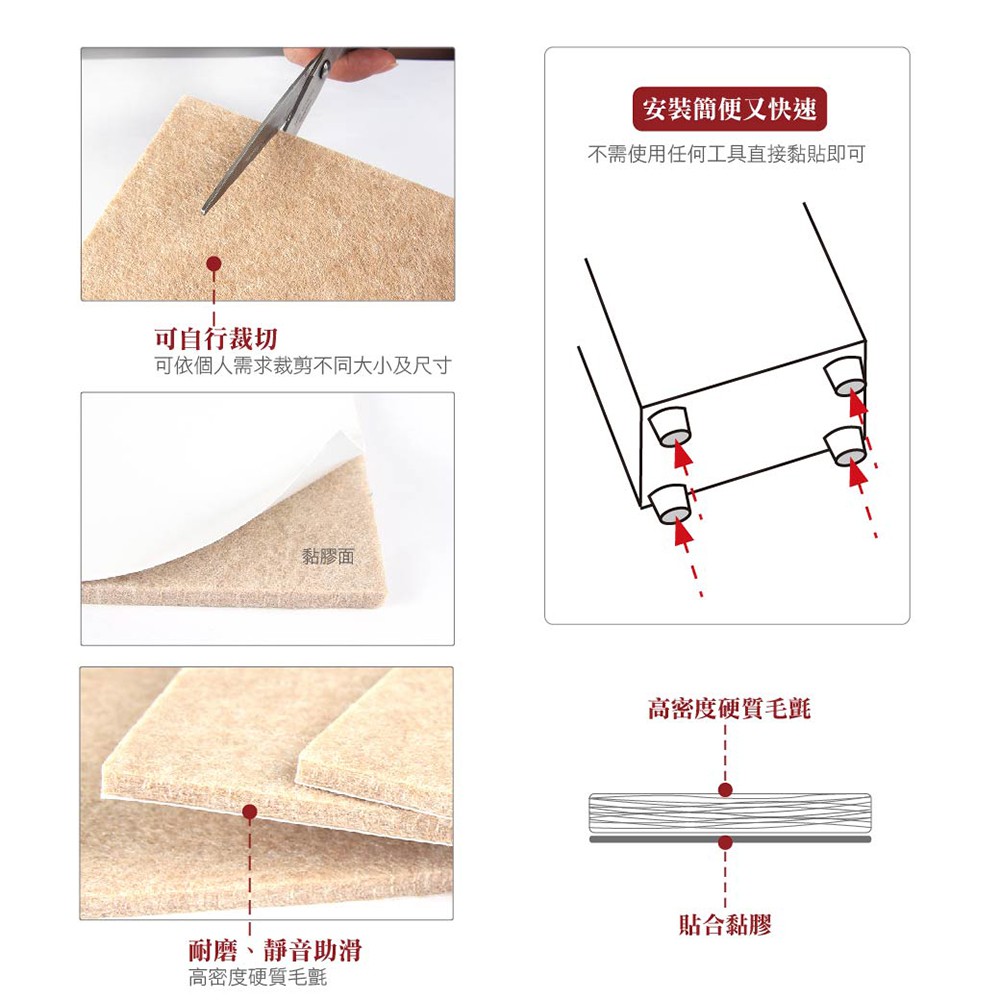 可自行裁切
可依個人需求裁剪不同大小及尺寸

黏膠面

耐磨、靜音助滑
高密度硬質毛氈

安裝簡便又快速
不需使用任何工具直接黏貼即可

高密度硬質毛氈

貼合黏膠