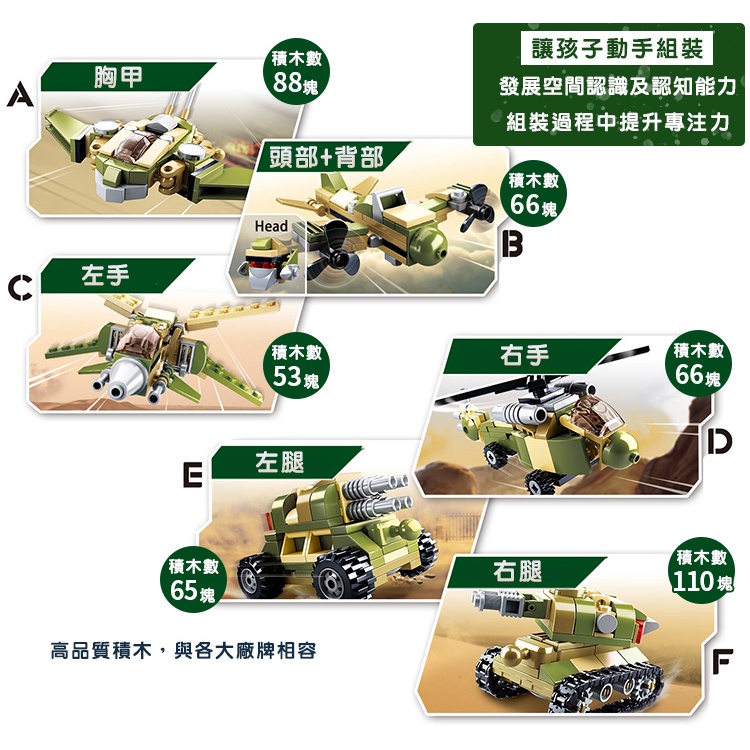 讓孩子動手組裝
發展空間認識及認知能力
組裝過程中提升專注力

A
胸甲
積木數
88塊

頭部+背部
Head
積木數
66塊
B

C
左手
積木數
53塊

右手
積木數
66塊
D

E
左腿
積木數
65塊

右腿
積木數
110塊
F

高品質積木，與各大廠牌相容