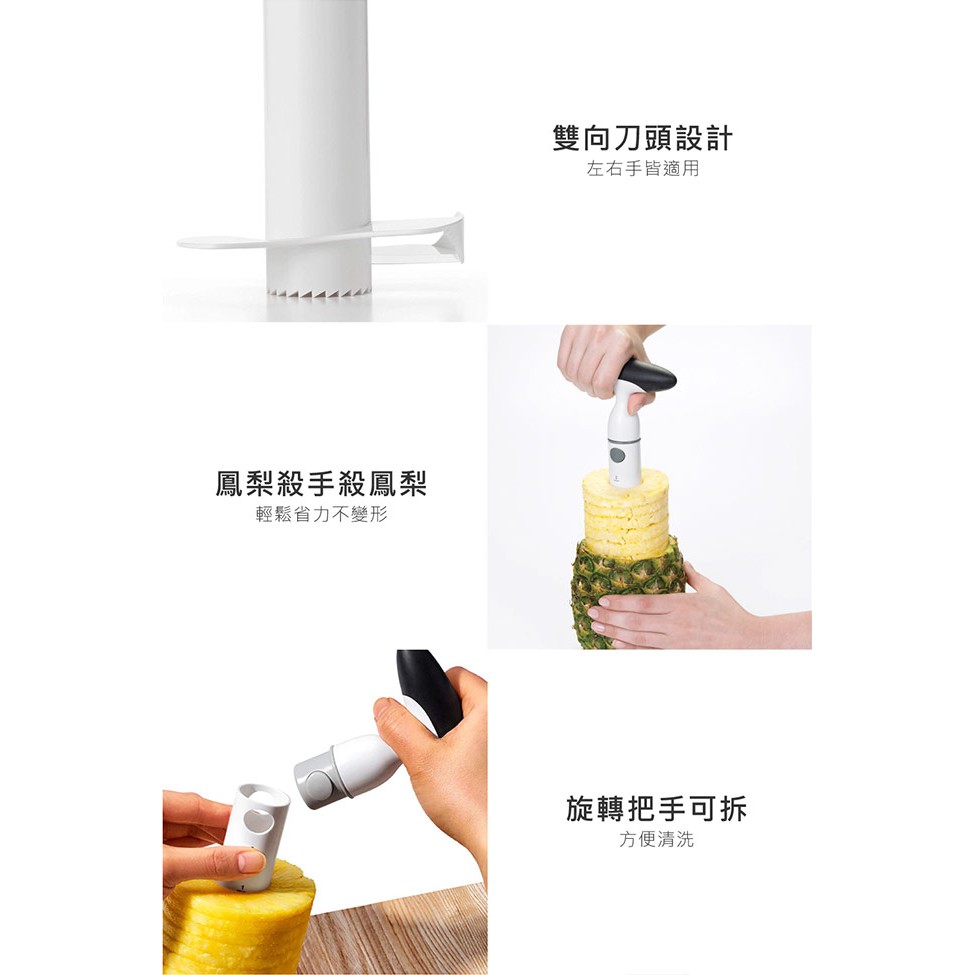 雙向刀頭設計
左右手皆適用

鳳梨殺手殺鳳梨
輕鬆省力不變形

旋轉把手可拆
方便清洗