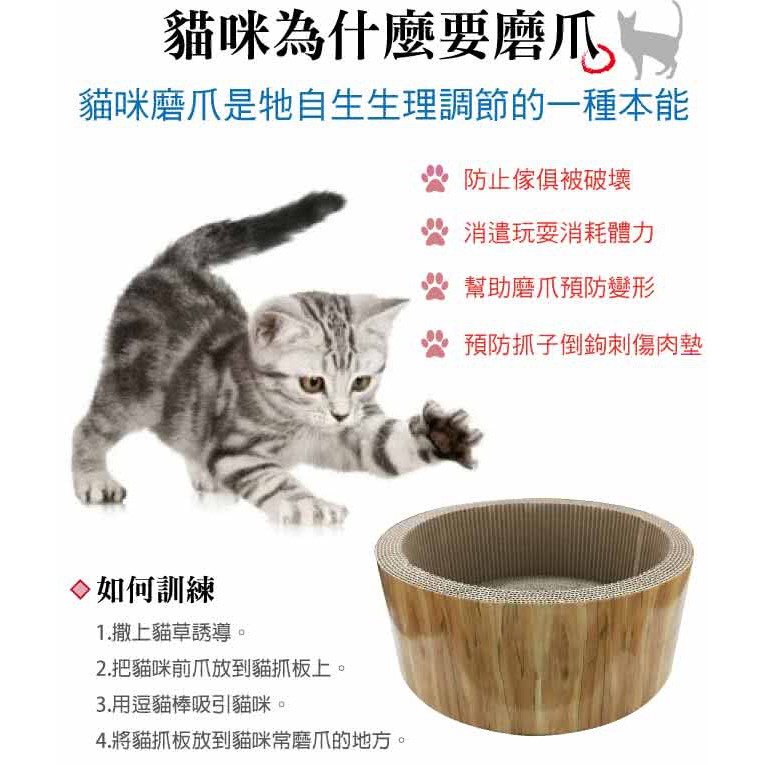 貓咪為什麼要磨爪

貓咪磨爪是牠自生生理調節的一種本能

防止傢俱被破壞

消遣玩耍消耗體力

幫助磨爪預防變形

預防抓子倒鉤刺傷肉墊

如何訓練

1.撒上貓草誘導。

2.把貓咪前爪放到貓抓板上。

3.用逗貓棒吸引貓咪。

4.將貓抓板放到貓咪常磨爪的地方。