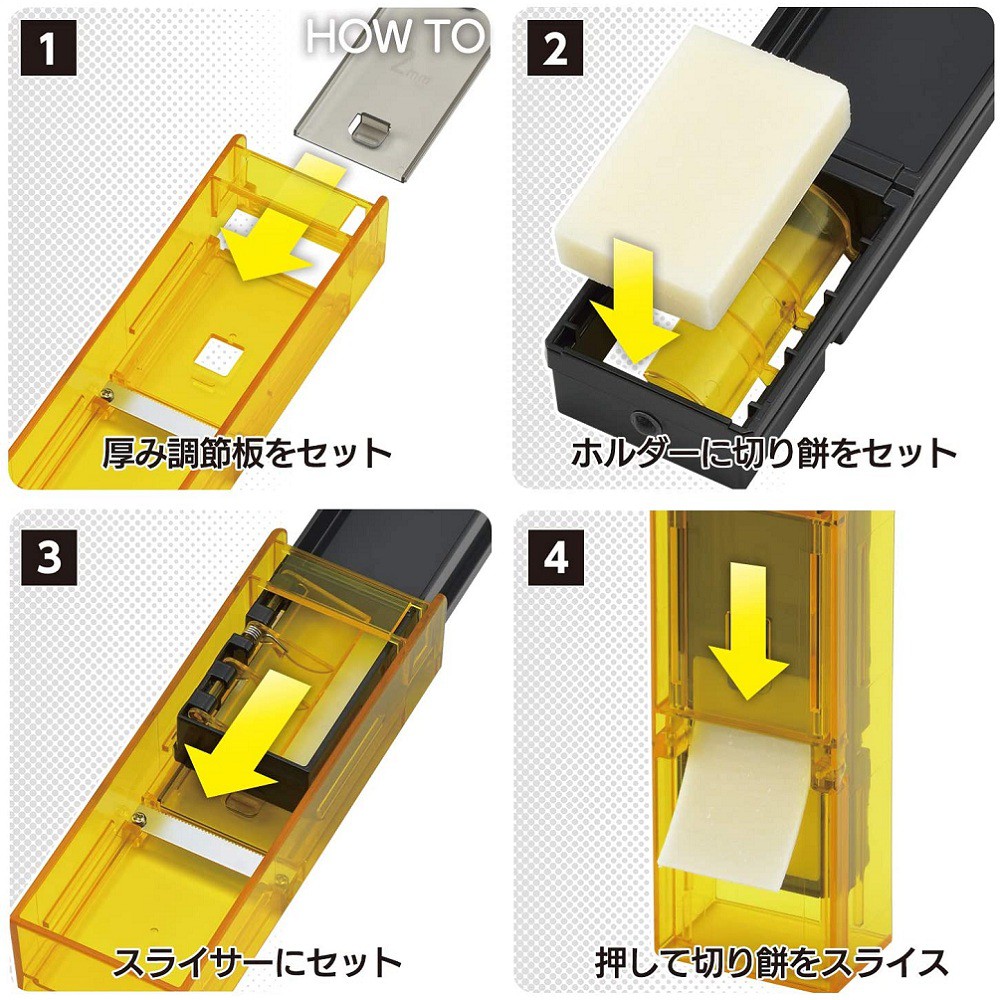 HOW TO

1

2mm

厚み調節板をセット

2

ホルダーに切り餅をセット

3

スライサーにセット

4

押して切り餅をスライス