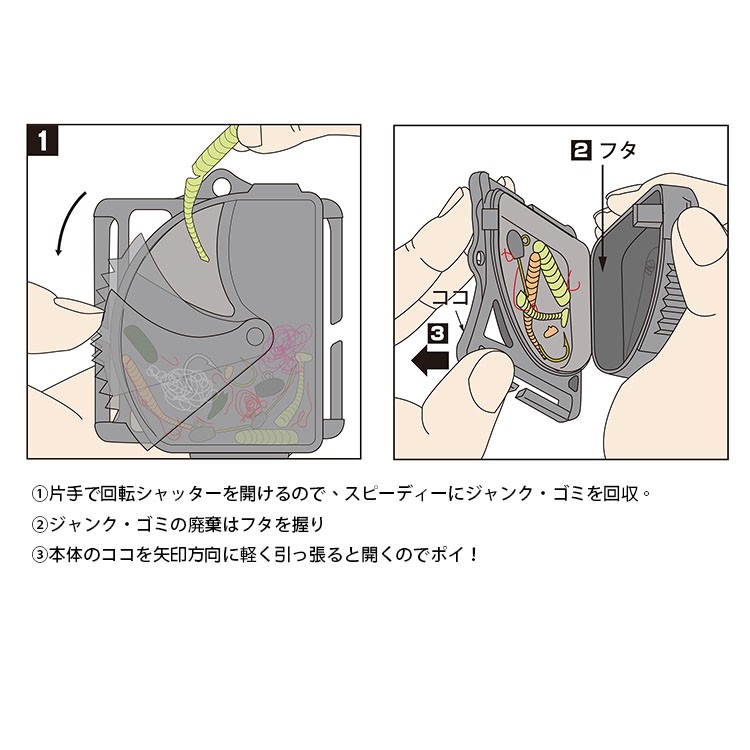 1

2 フタ

ココ

3

①片手で回転シャッターを開けるので、スピーディーにジャンク・ゴミを回収。
②ジャンク・ゴミの廃棄はフタを握り
③本体のココを矢印方向に軽く引っ張ると開くのでポイ！