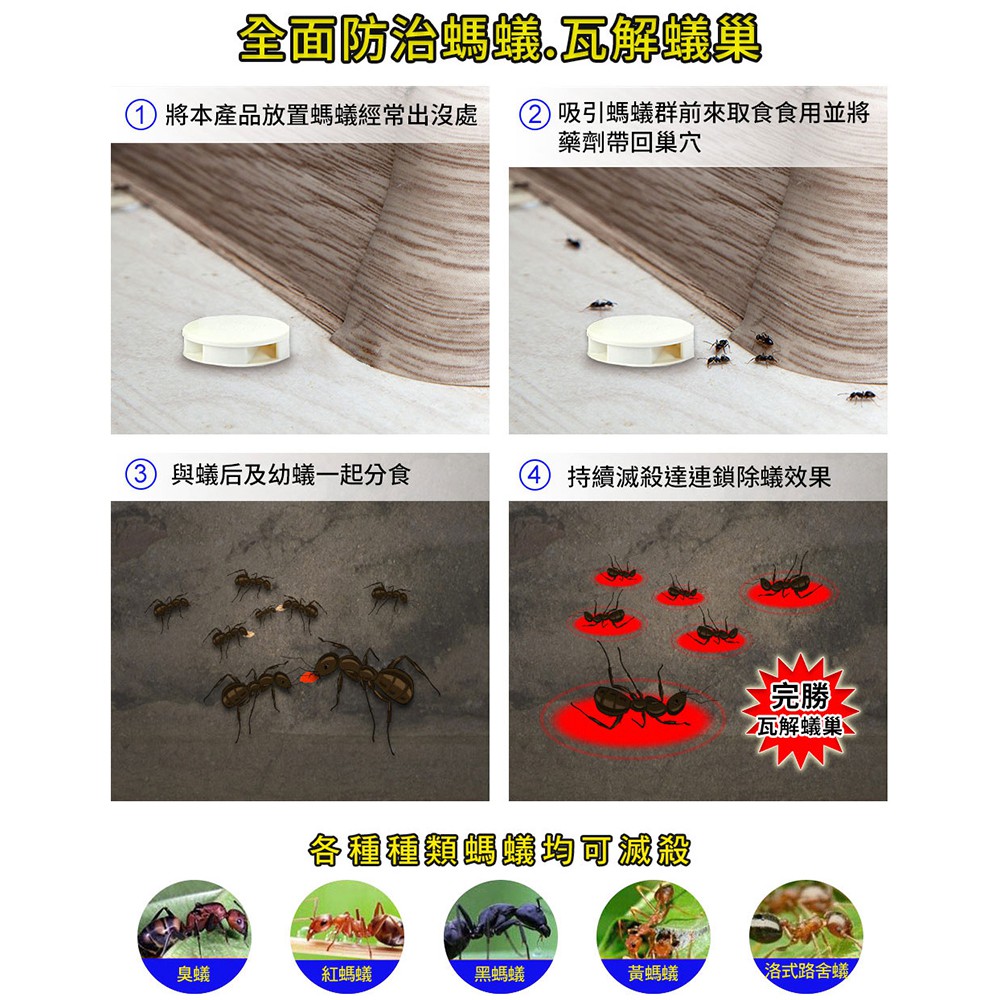 全面防治螞蟻.瓦解蟻巢

① 將本產品放置螞蟻經常出沒處

② 吸引螞蟻群前來取食食用並將藥劑帶回巢穴

③ 與蟻后及幼蟻一起分食

④ 持續滅殺達連鎖除蟻效果

完勝
瓦解蟻巢

各種種類螞蟻均可滅殺

臭蟻

紅螞蟻

黑螞蟻

黃螞蟻

洛式路舍蟻