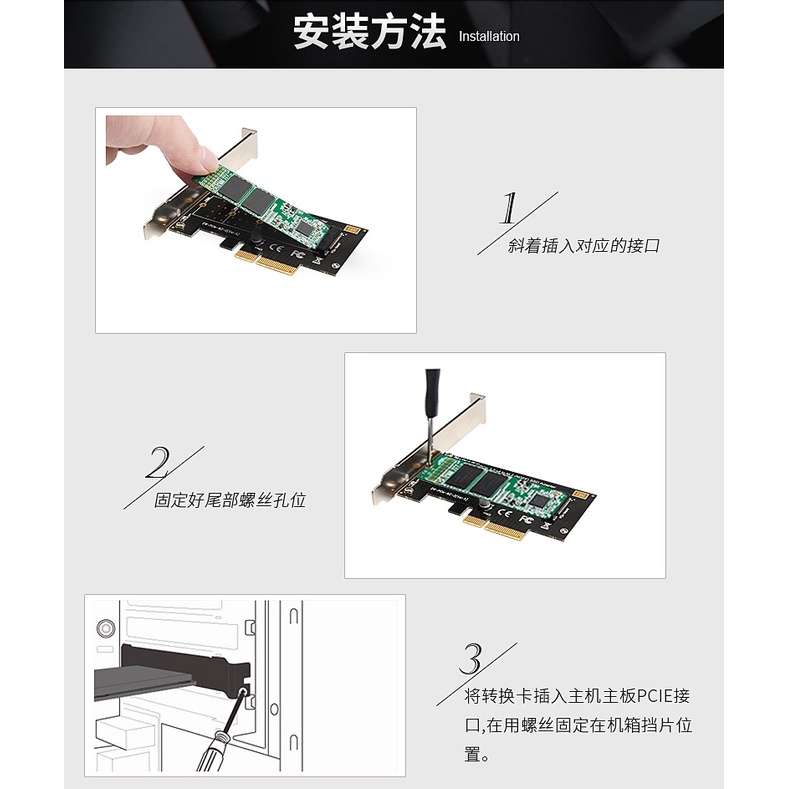 安装方法 Installation

1
斜着插入对应的接口

2
固定好尾部螺丝孔位

3
将转换卡插入主机主板PCIE接口,在用螺丝固定在机箱挡片位置。