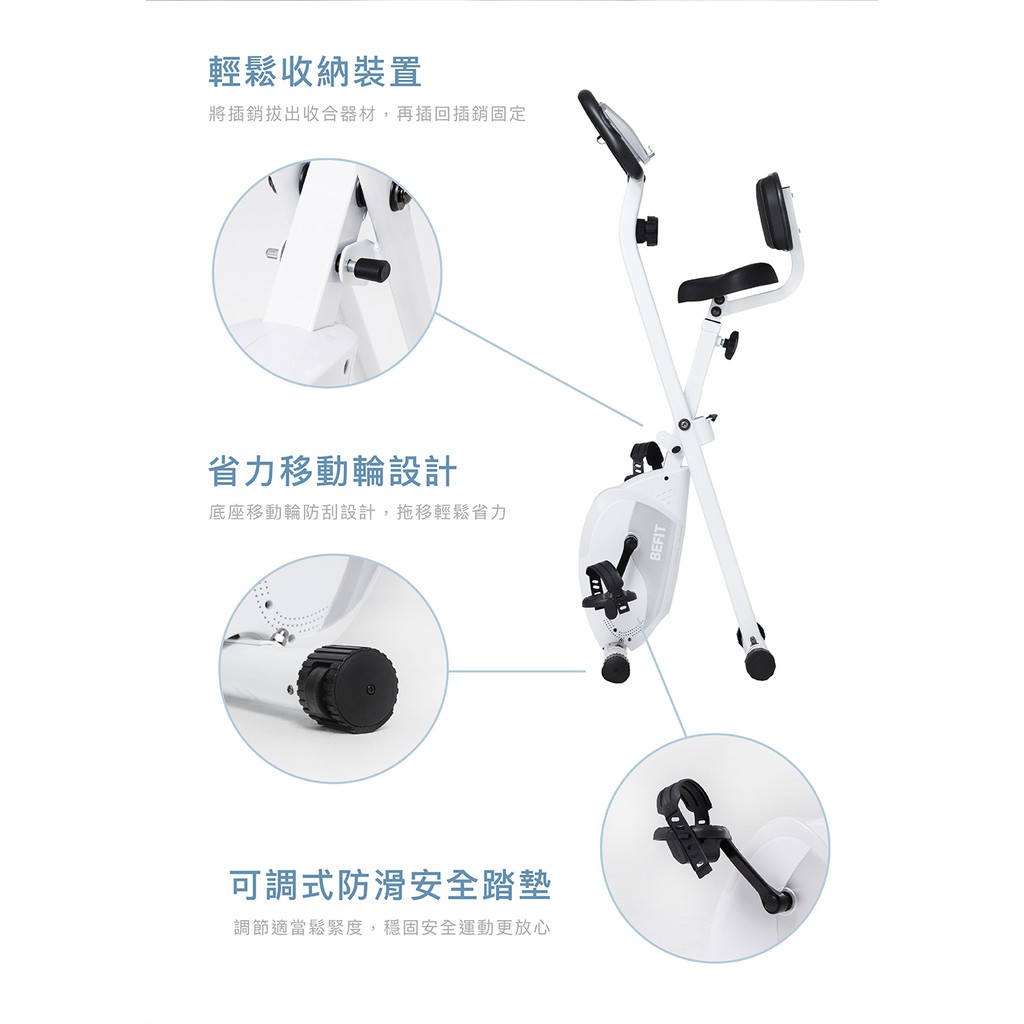 輕鬆收納裝置

將插銷拔出收合器材，再插回插銷固定

省力移動輪設計

底座移動輪防刮設計，拖移輕鬆省力

BEFIT

可調式防滑安全踏墊

調節適當鬆緊度，穩固安全運動更放心