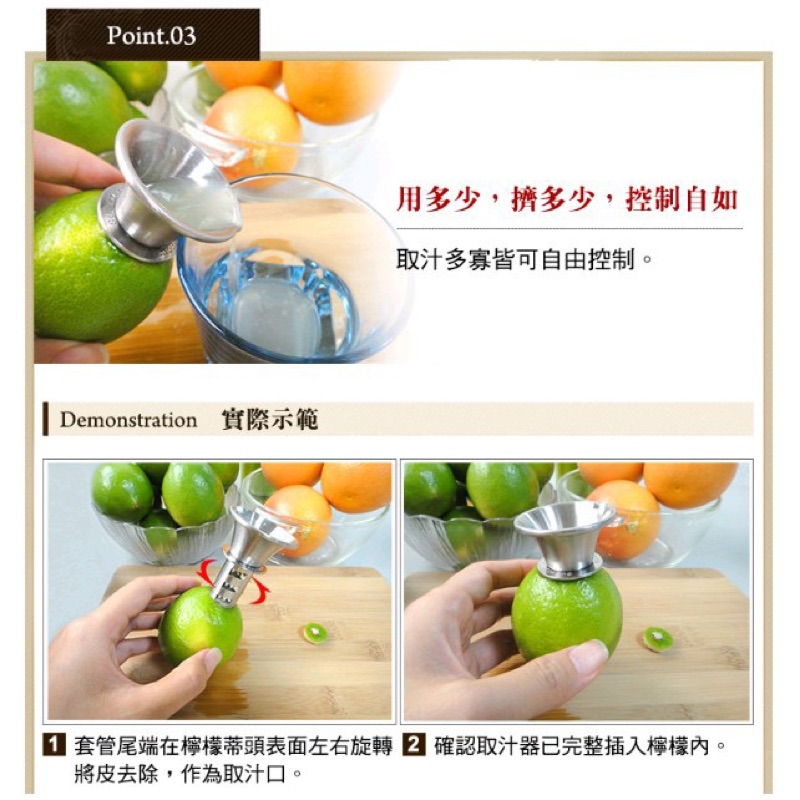 Point.03

用多少，擠多少，控制自如

取汁多寡皆可自由控制。

Demonstration 實際示範

1 套管尾端在檸檬蒂頭表面左右旋轉將皮去除，作為取汁口。

2 確認取汁器已完整插入檸檬內。