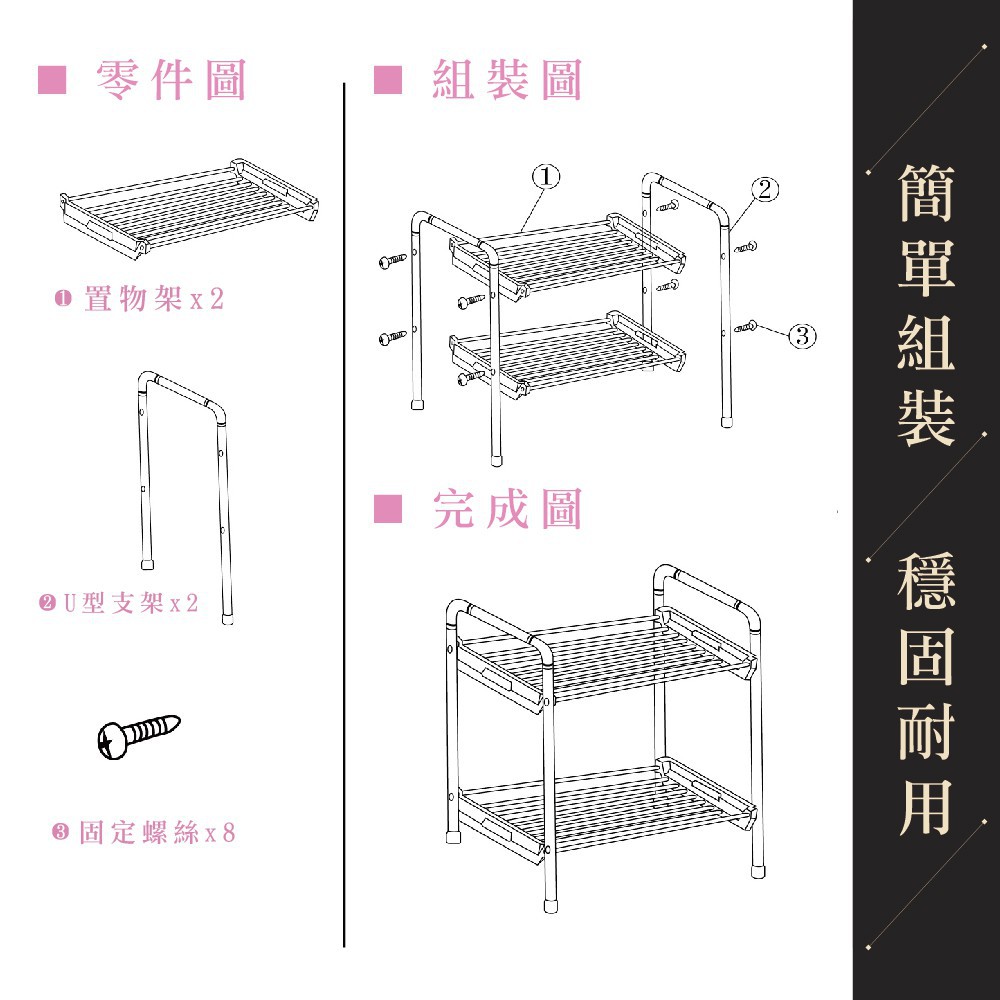 ■ 零件圖

❶ 置物架x2

❷ U型支架x2

❸ 固定螺絲x8

■ 組裝圖

①

②

③

■ 完成圖

簡單組裝

穩固耐用