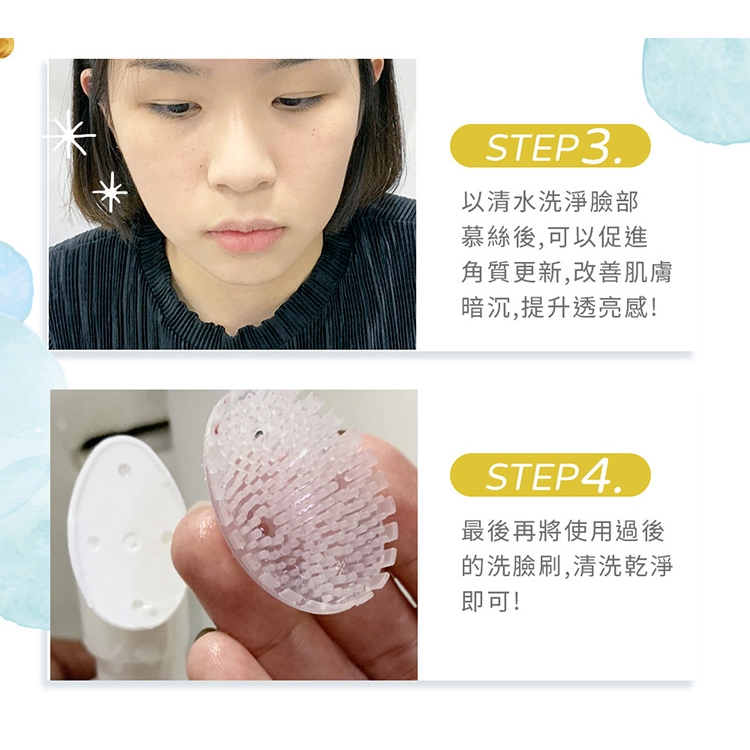 STEP3.

以清水洗淨臉部慕絲後,可以促進角質更新,改善肌膚暗沉,提升透亮感!

STEP4.

最後再將使用過後的洗臉刷,清洗乾淨即可!