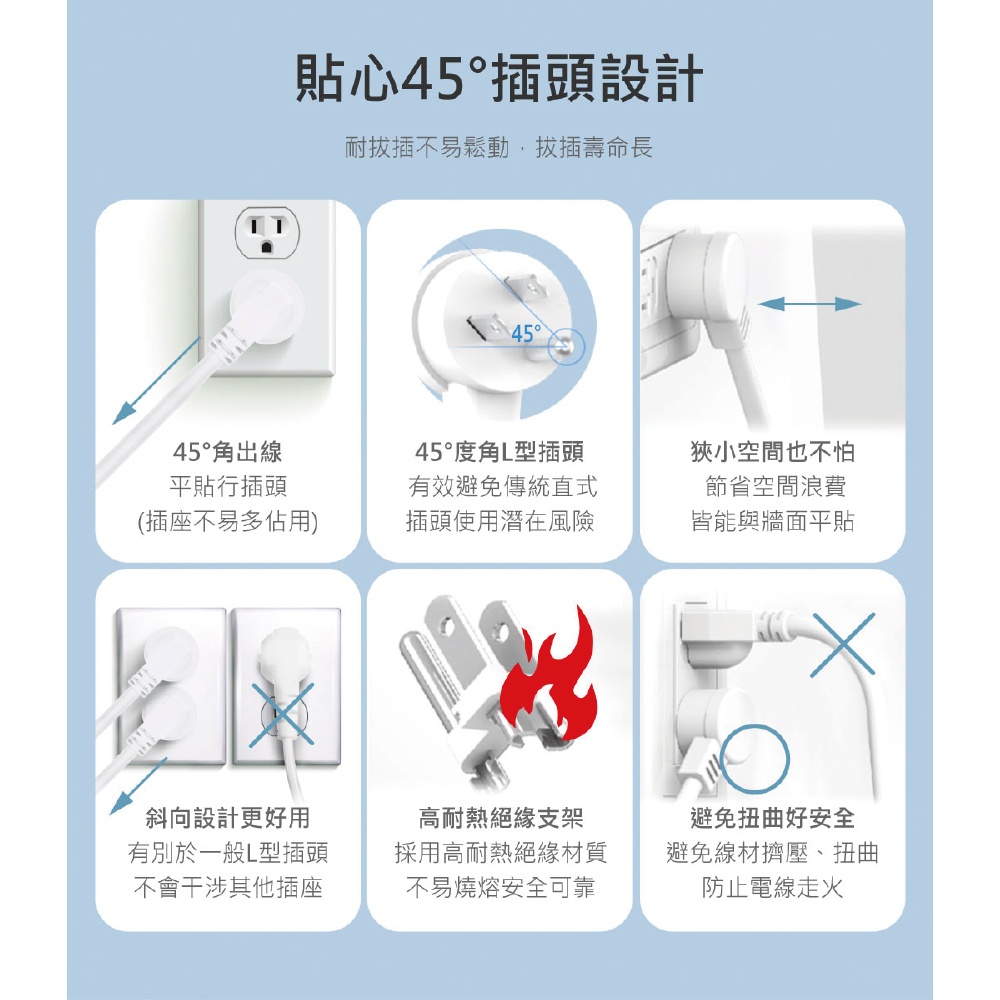 貼心45°插頭設計

耐拔插不易鬆動．拔插壽命長

45°

45°角出線
平貼行插頭
(插座不易多佔用)

45°度角L型插頭
有效避免傳統直式
插頭使用潛在風險

狹小空間也不怕
節省空間浪費
皆能與牆面平貼

斜向設計更好用
有別於一般L型插頭
不會干涉其他插座

高耐熱絕緣支架
採用高耐熱絕緣材質
不易燒熔安全可靠

避免扭曲好安全
避免線材擠壓、扭曲
防止電線走火