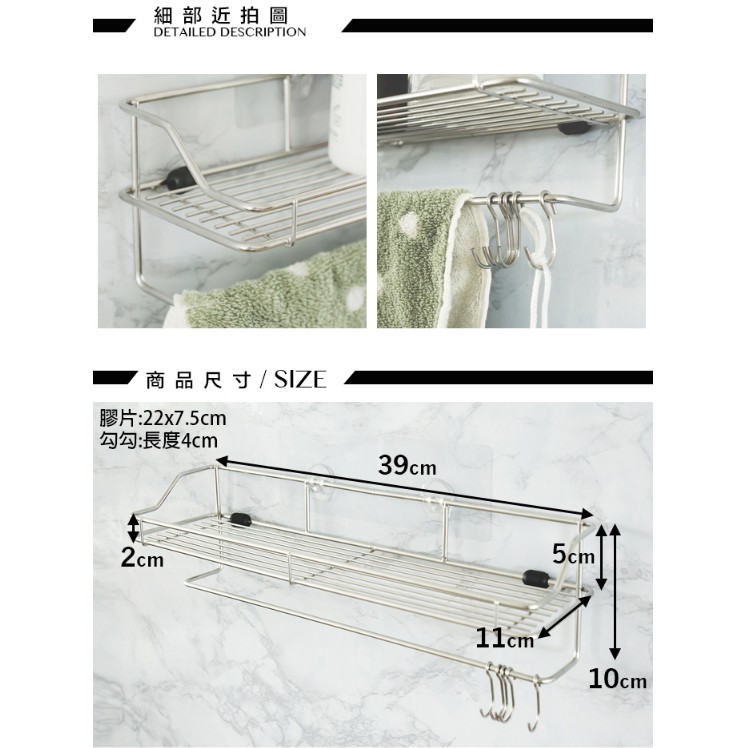 細部近拍圖
DETAILED DESCRIPTION

商品尺寸 / SIZE

膠片:22x7.5cm
勾勾:長度4cm

39cm

2cm

5cm

11cm

10cm