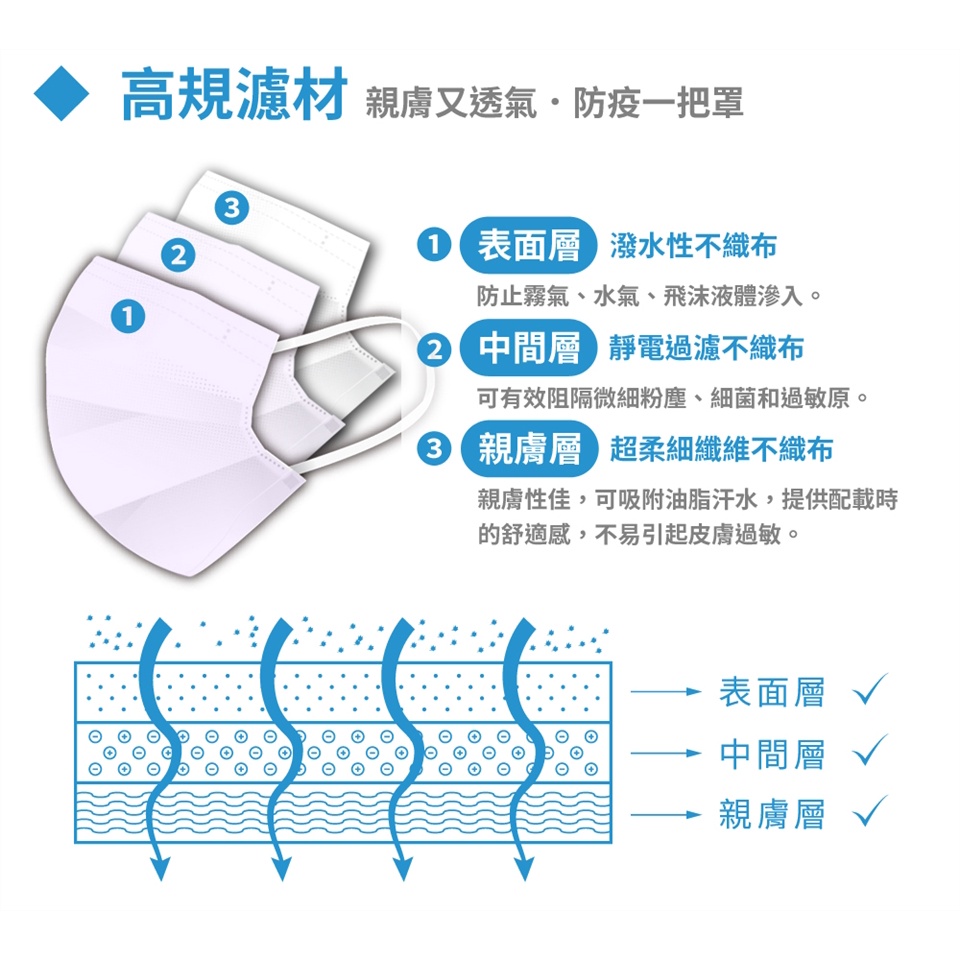 ◆ 高規濾材 親膚又透氣・防疫一把罩

3
2
1

1 表面層 潑水性不織布
防止霧氣、水氣、飛沫液體滲入。

2 中間層 靜電過濾不織布
可有效阻隔微細粉塵、細菌和過敏原。

3 親膚層 超柔細纖維不織布
親膚性佳，可吸附油脂汗水，提供配載時的舒適感，不易引起皮膚過敏。

表面層 ✓
中間層 ✓
親膚層 ✓