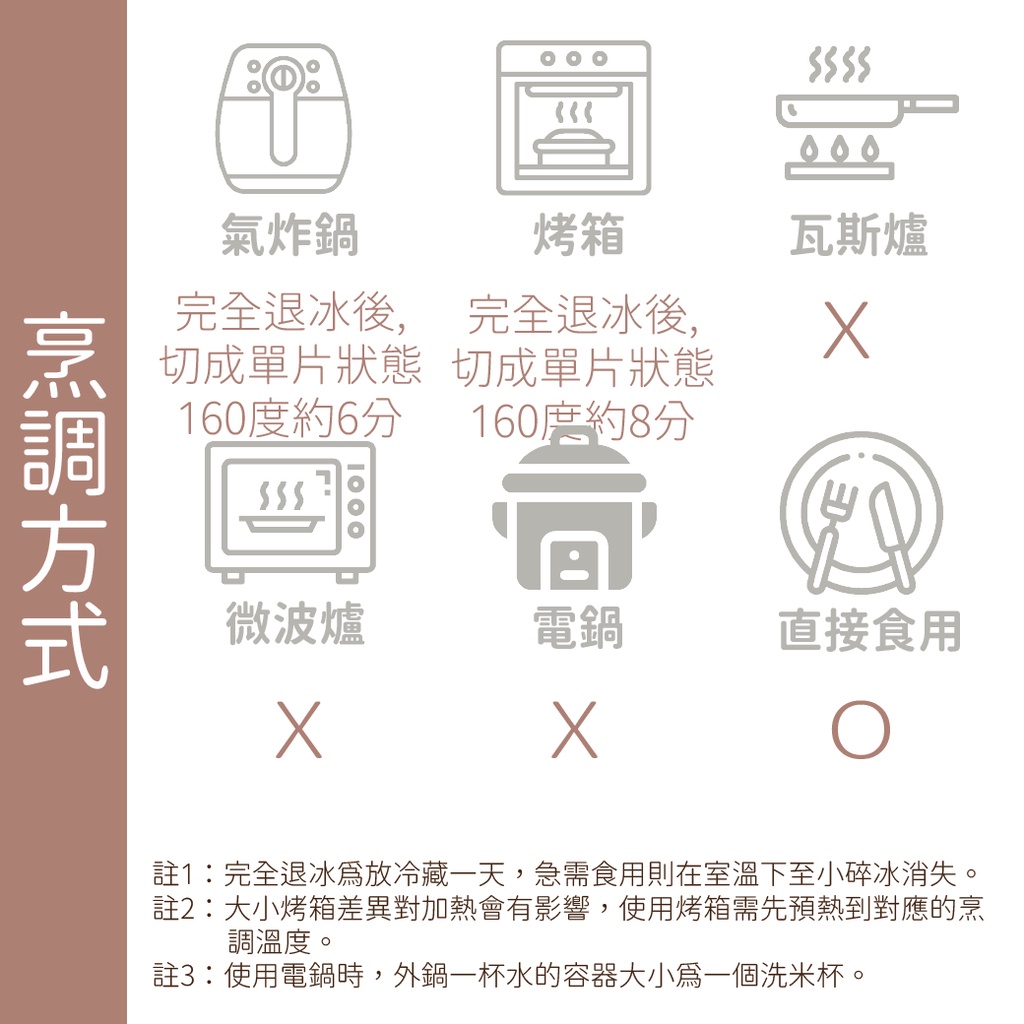 烹調方式

氣炸鍋
完全退冰後,
切成單片狀態
160度約6分

烤箱
完全退冰後,
切成單片狀態
160度約8分

瓦斯爐
X

微波爐
X

電鍋
X

直接食用
O

註1：完全退冰為放冷藏一天，急需食用則在室溫下至小碎冰消失。
註2：大小烤箱差異對加熱會有影響，使用烤箱需先預熱到對應的烹調溫度。
註3：使用電鍋時，外鍋一杯水的容器大小為一個洗米杯。