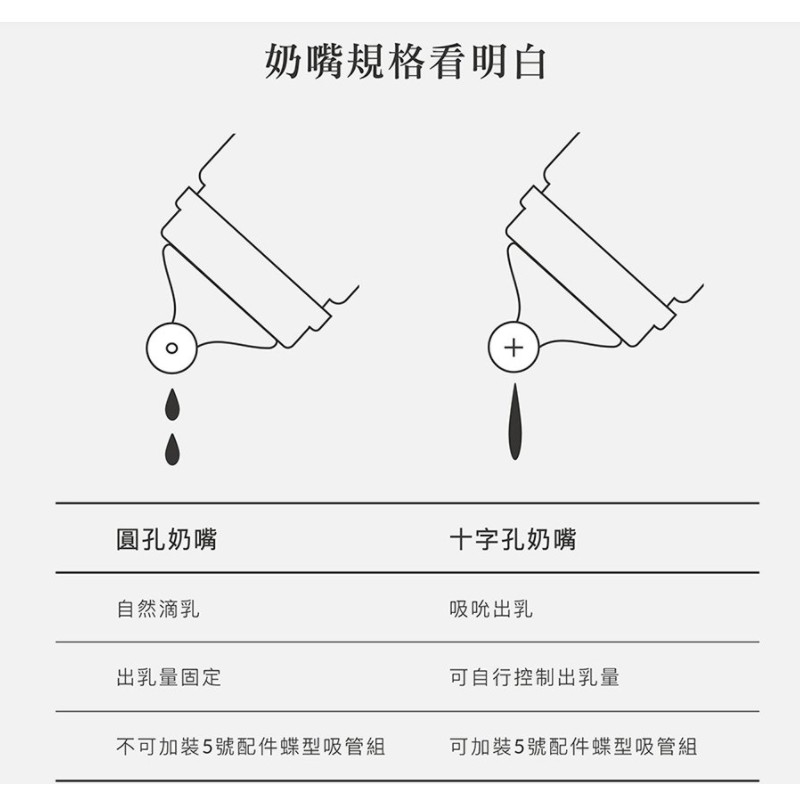 奶嘴規格看明白

| 圓孔奶嘴 | 十字孔奶嘴 |
|---|---|
| 自然滴乳 | 吸吮出乳 |
| 出乳量固定 | 可自行控制出乳量 |
| 不可加裝5號配件蝶型吸管組 | 可加裝5號配件蝶型吸管組 |