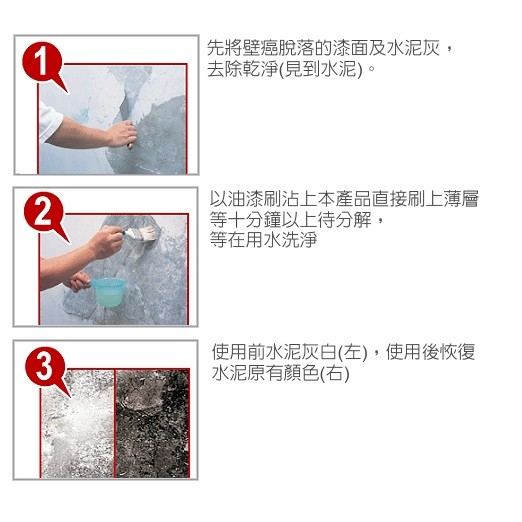 1

先將壁癌脫落的漆面及水泥灰，去除乾淨(見到水泥)。

2

以油漆刷沾上本產品直接刷上薄層等十分鐘以上待分解，等在用水洗淨

3

使用前水泥灰白(左)，使用後恢復水泥原有顏色(右)