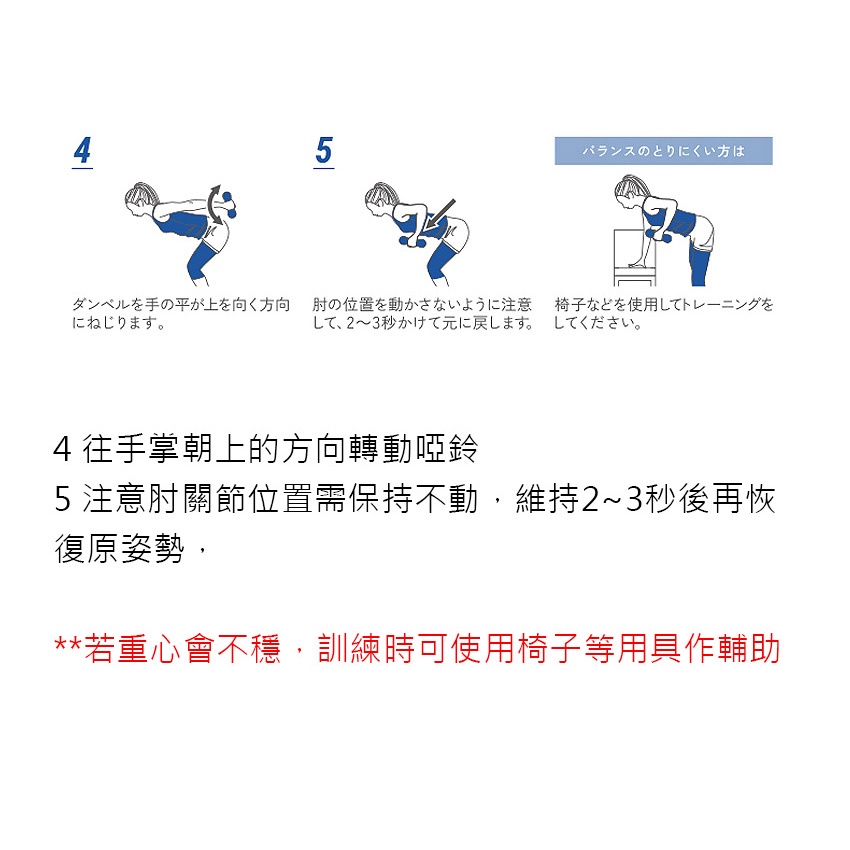 4

ダンベルを手の平が上を向く方向にねじります。

5

肘の位置を動かさないように注意して、2〜3秒かけて元に戻します。

バランスのとりにくい方は

椅子などを使用してトレーニングをしてください。

4 往手掌朝上的方向轉動啞鈴
5 注意肘關節位置需保持不動，維持2~3秒後再恢復原姿勢，

**若重心會不穩，訓練時可使用椅子等用具作輔助