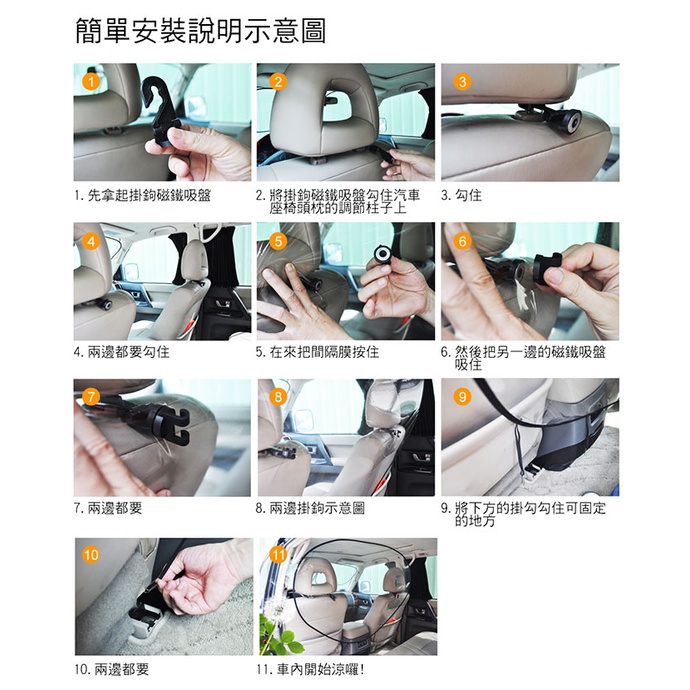 簡單安裝說明示意圖

1

1. 先拿起掛鉤磁鐵吸盤

2

2. 將掛鉤磁鐵吸盤勾住汽車座椅頭枕的調節柱子上

3

3. 勾住

4

4. 兩邊都要勾住

5

5. 在來把間隔膜按住

6

6. 然後把另一邊的磁鐵吸盤吸住

7

7. 兩邊都要

8

8. 兩邊掛鉤示意圖

9

9. 將下方的掛勾勾住可固定的地方

10

10. 兩邊都要

11

11. 車內開始涼囉!