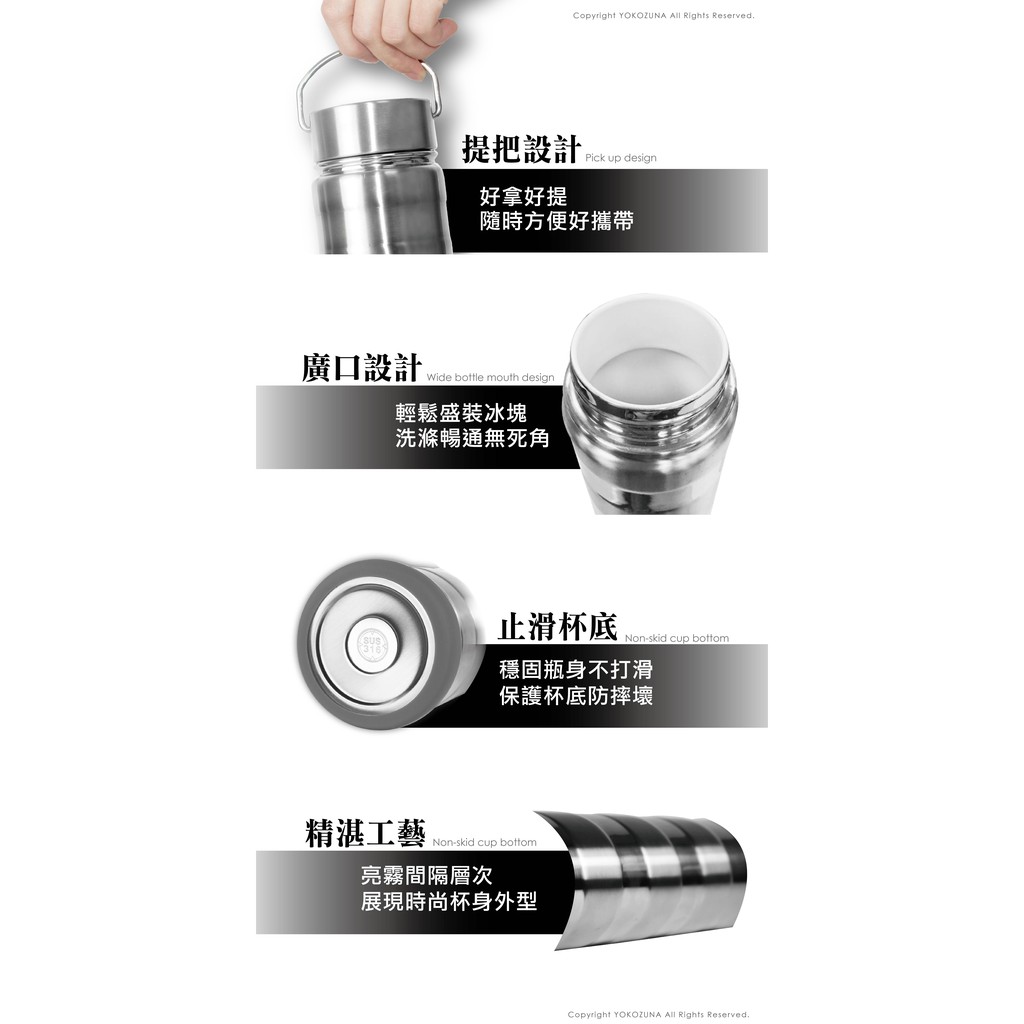 Copyright YOKOZUNA All Rights Reserved.

提把設計 Pick up design

好拿好提
隨時方便好攜帶

廣口設計 Wide bottle mouth design

輕鬆盛裝冰塊
洗滌暢通無死角

SUS 316

止滑杯底 Non-skid cup bottom

穩固瓶身不打滑
保護杯底防摔壞

精湛工藝 Non-skid cup bottom

亮霧間隔層次
展現時尚杯身外型

Copyright YOKOZUNA All Rights Reserved.