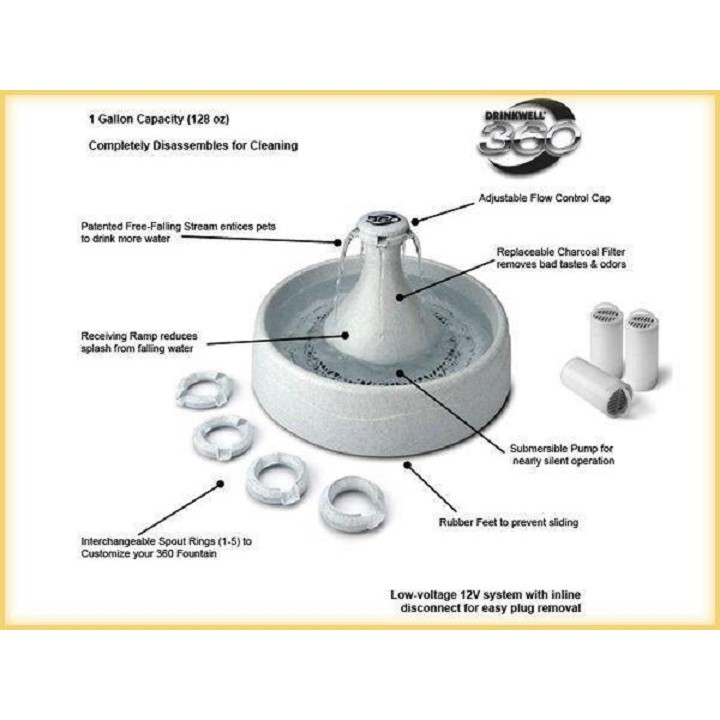 1 Gallon Capacity (128 oz)

Completely Disassembles for Cleaning

DRINKWELL 360

Adjustable Flow Control Cap

Patented Free-Falling Stream entices pets to drink more water

Replaceable Charcoal Filter removes bad tastes & odors

Receiving Ramp reduces splash from falling water

Submersible Pump for nearly silent operation

Rubber Feet to prevent sliding

Interchangeable Spout Rings (1-5) to Customize your 360 Fountain

Low-voltage 12V system with inline disconnect for easy plug removal