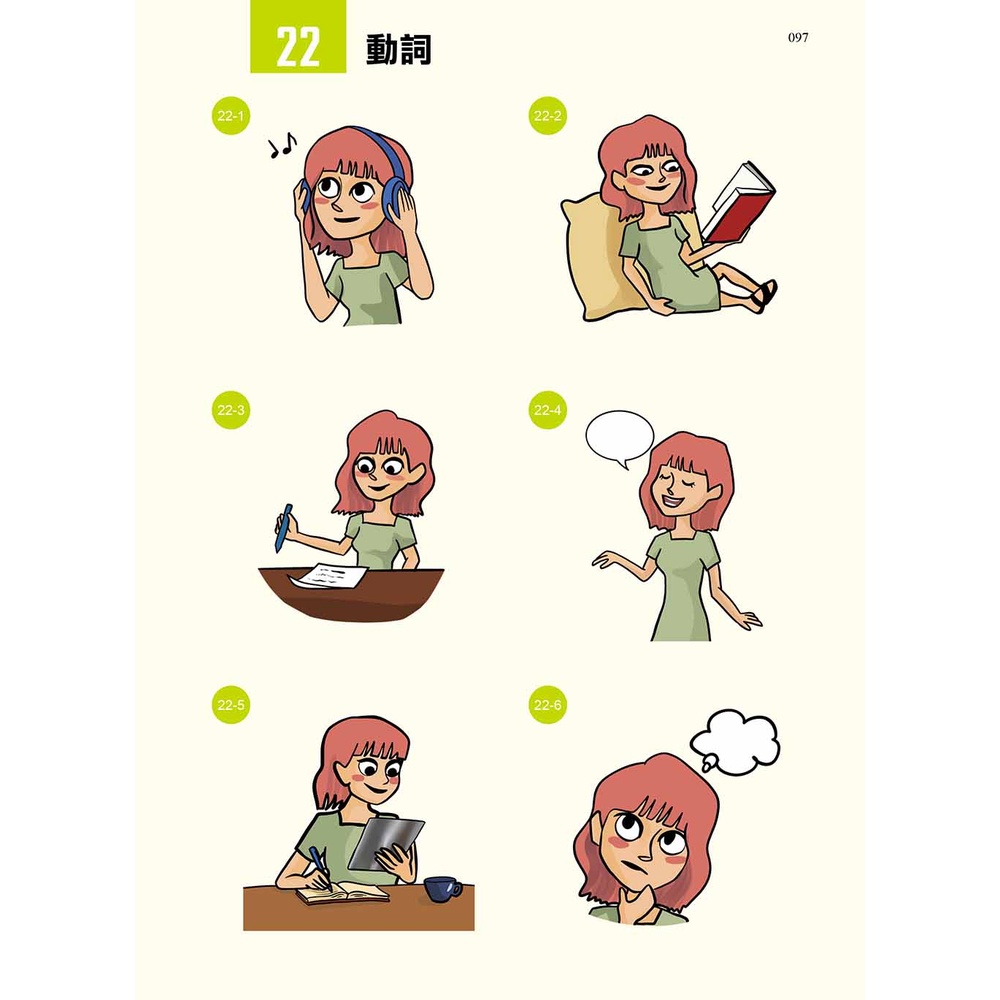 22 動詞

097

22-1

22-2

22-3

22-4

22-5

22-6