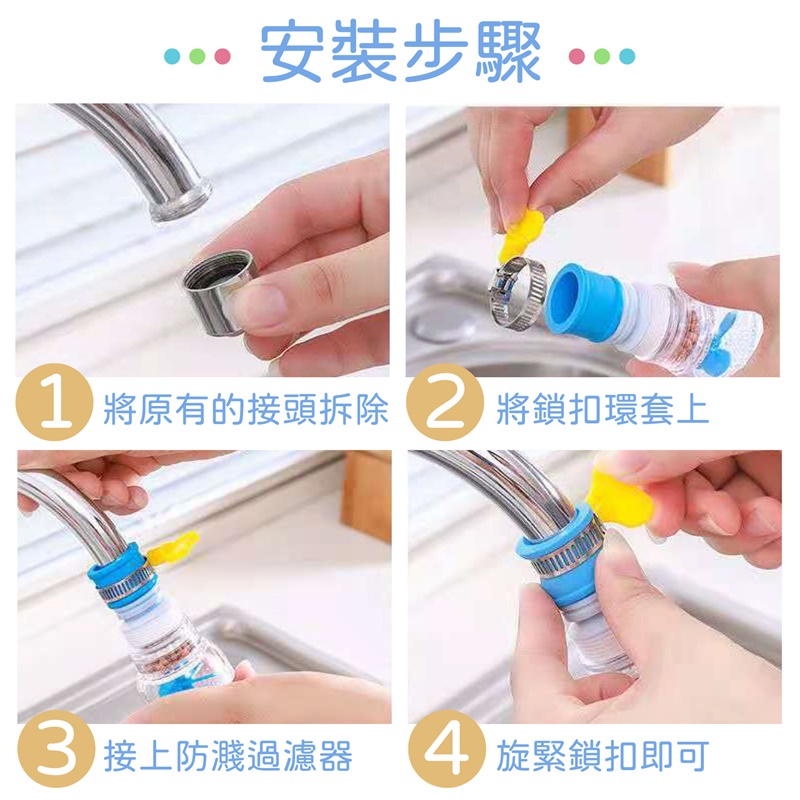 安裝步驟

1 將原有的接頭拆除

2 將鎖扣環套上

3 接上防濺過濾器

4 旋緊鎖扣即可