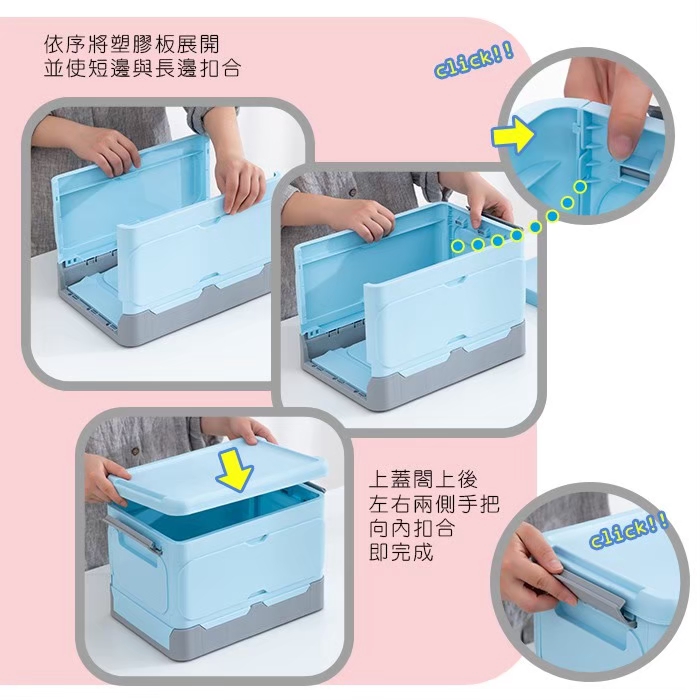 依序將塑膠板展開
並使短邊與長邊扣合

click!!

上蓋闔上後
左右兩側手把
向內扣合
即完成

click!!