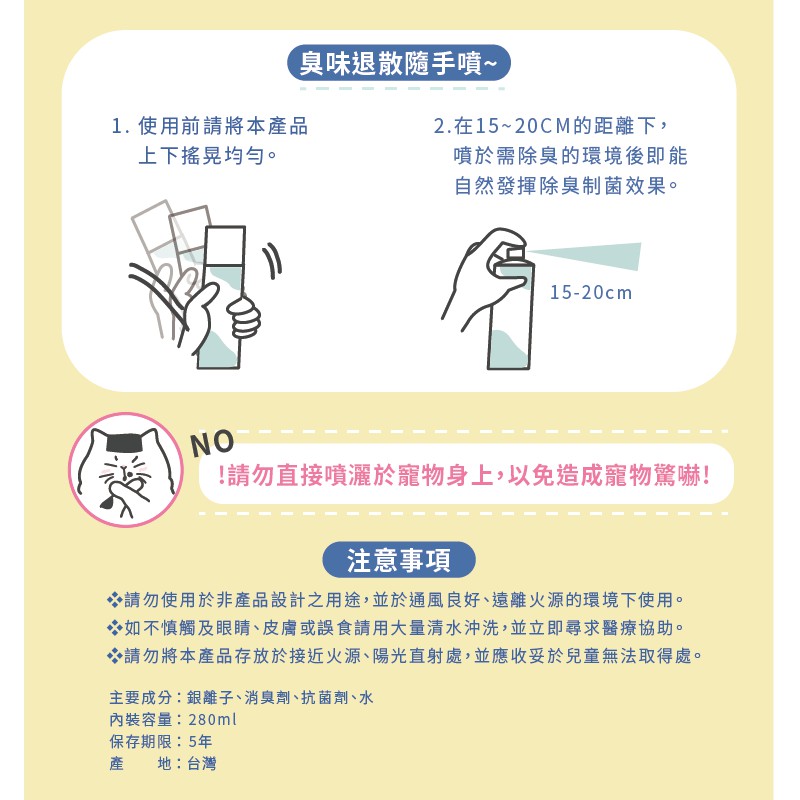 臭味退散隨手噴~

1. 使用前請將本產品上下搖晃均勻。

2.在15~20CM的距離下，噴於需除臭的環境後即能自然發揮除臭制菌效果。

15-20cm

NO

!請勿直接噴灑於寵物身上，以免造成寵物驚嚇!

注意事項

❖請勿使用於非產品設計之用途，並於通風良好、遠離火源的環境下使用。
❖如不慎觸及眼睛、皮膚或誤食請用大量清水沖洗，並立即尋求醫療協助。
❖請勿將本產品存放於接近火源、陽光直射處，並應收妥於兒童無法取得處。

主要成分：銀離子、消臭劑、抗菌劑、水
內裝容量：280ml
保存期限：5年
產　　地：台灣