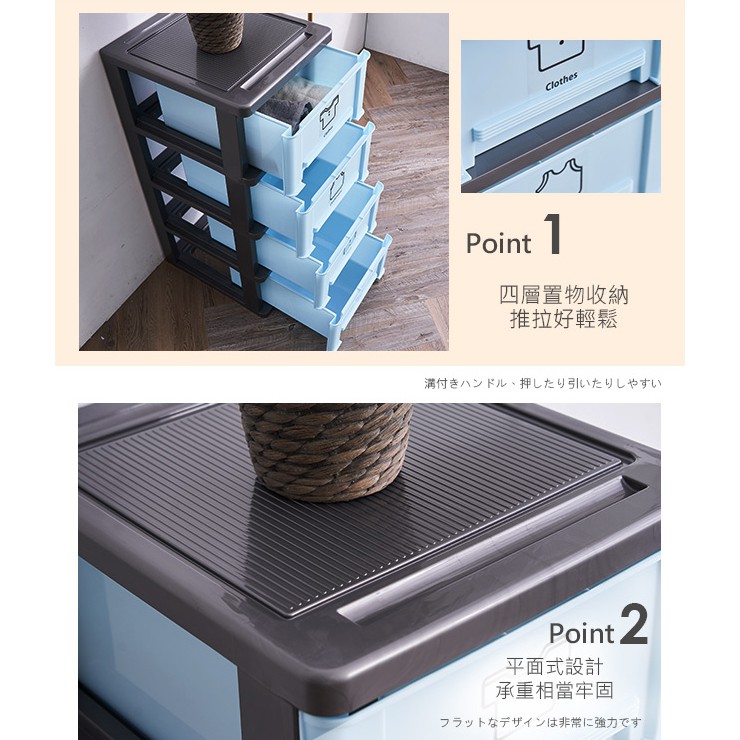 Clothes

Point 1

四層置物收納
推拉好輕鬆

溝付きハンドル、押したり引いたりしやすい

Point 2

平面式設計
承重相當牢固

フラットなデザインは非常に強力です