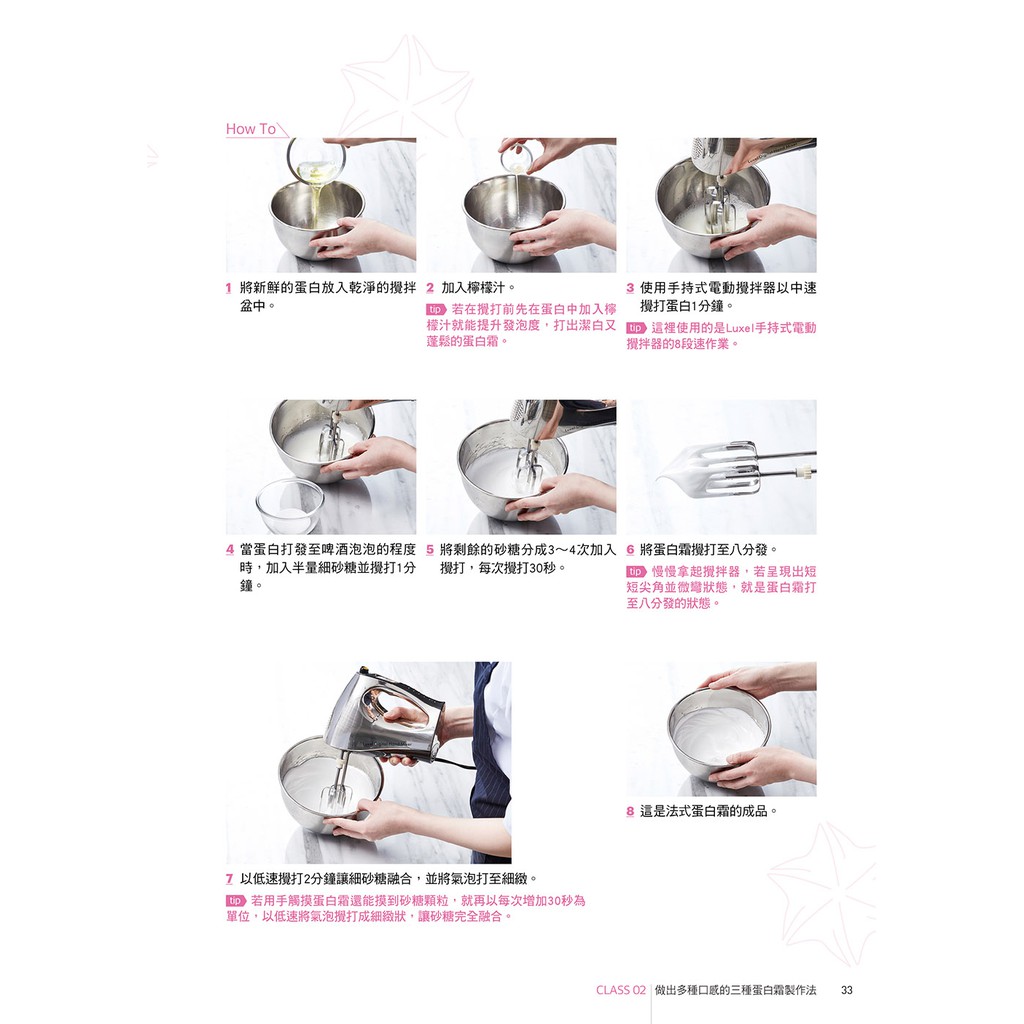 How To

1 將新鮮的蛋白放入乾淨的攪拌盆中。

2 加入檸檬汁。
tip 若在攪打前先在蛋白中加入檸檬汁就能提升發泡度，打出潔白又蓬鬆的蛋白霜。

3 使用手持式電動攪拌器以中速攪打蛋白1分鐘。
tip 這裡使用的是Luxel手持式電動攪拌器的8段速作業。

4 當蛋白打發至啤酒泡泡的程度時，加入半量細砂糖並攪打1分鐘。

5 將剩餘的砂糖分成3～4次加入攪打，每次攪打30秒。

6 將蛋白霜攪打至八分發。
tip 慢慢拿起攪拌器，若呈現出短短尖角並微彎狀態，就是蛋白霜打至八分發的狀態。

7 以低速攪打2分鐘讓細砂糖融合，並將氣泡打至細緻。
tip 若用手觸摸蛋白霜還能摸到砂糖顆粒，就再以每次增加30秒為單位，以低速將氣泡攪打成細緻狀，讓砂糖完全融合。

8 這是法式蛋白霜的成品。

CLASS 02 做出多種口感的三種蛋白霜製作法 33