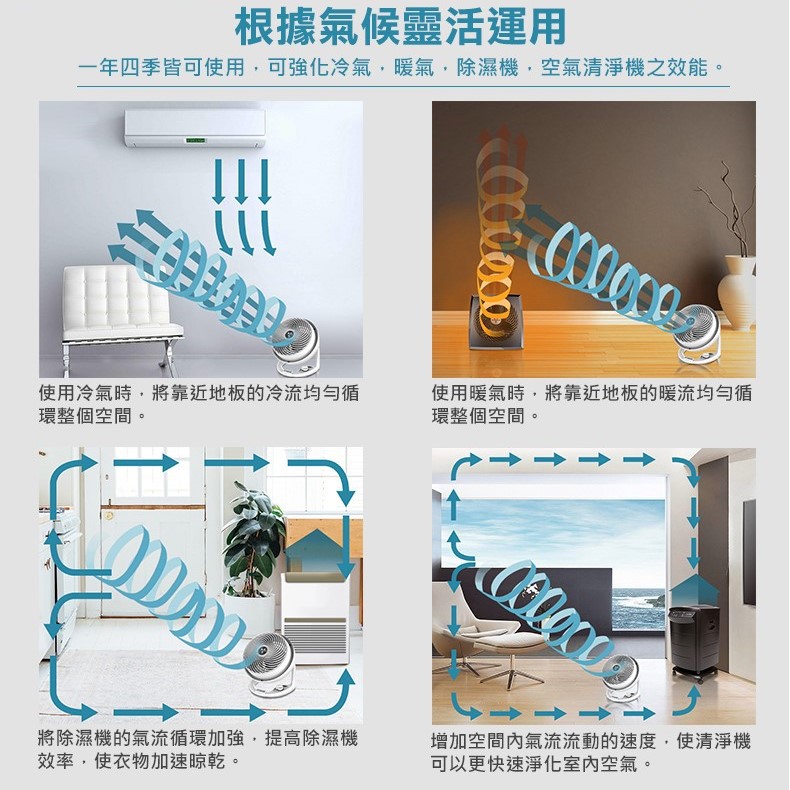 根據氣候靈活運用

一年四季皆可使用，可強化冷氣，暖氣，除濕機，空氣清淨機之效能。

使用冷氣時，將靠近地板的冷流均勻循環整個空間。

使用暖氣時，將靠近地板的暖流均勻循環整個空間。

將除濕機的氣流循環加強，提高除濕機效率，使衣物加速晾乾。

增加空間內氣流流動的速度，使清淨機可以更快速淨化室內空氣。