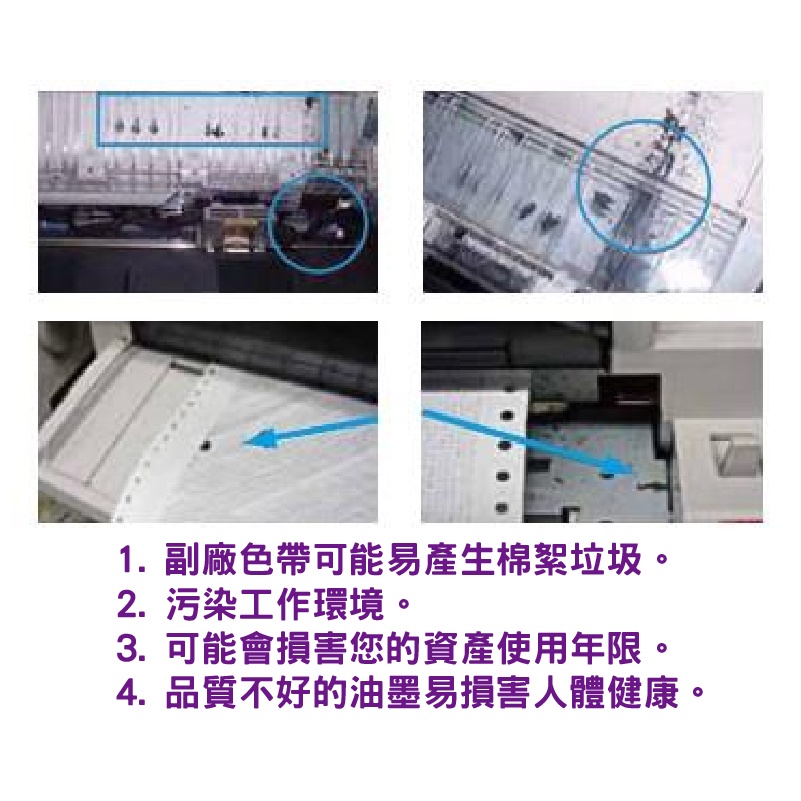 1. 副廠色帶可能易產生棉絮垃圾。
2. 污染工作環境。
3. 可能會損害您的資產使用年限。
4. 品質不好的油墨易損害人體健康。