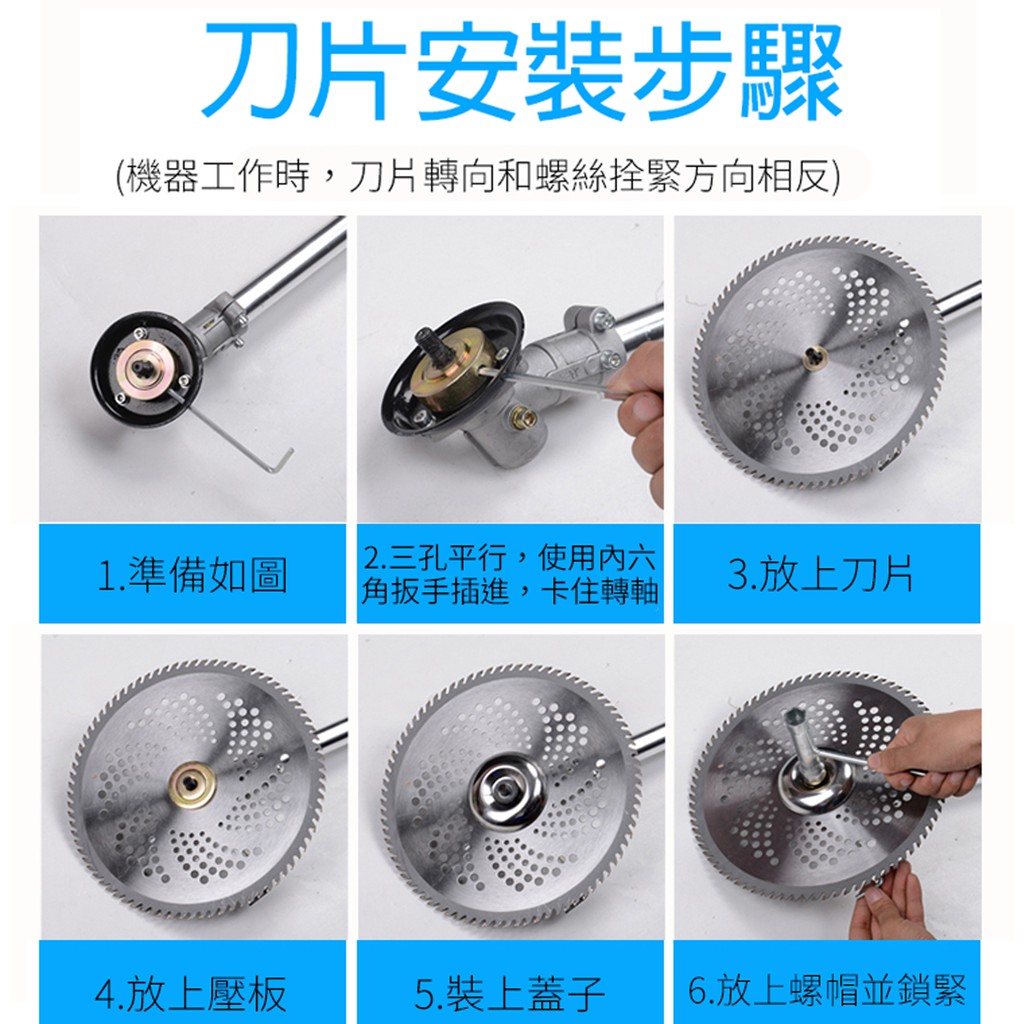 刀片安裝步驟

(機器工作時，刀片轉向和螺絲拴緊方向相反)

1.準備如圖

2.三孔平行，使用內六角扳手插進，卡住轉軸

3.放上刀片

4.放上壓板

5.裝上蓋子

6.放上螺帽並鎖緊