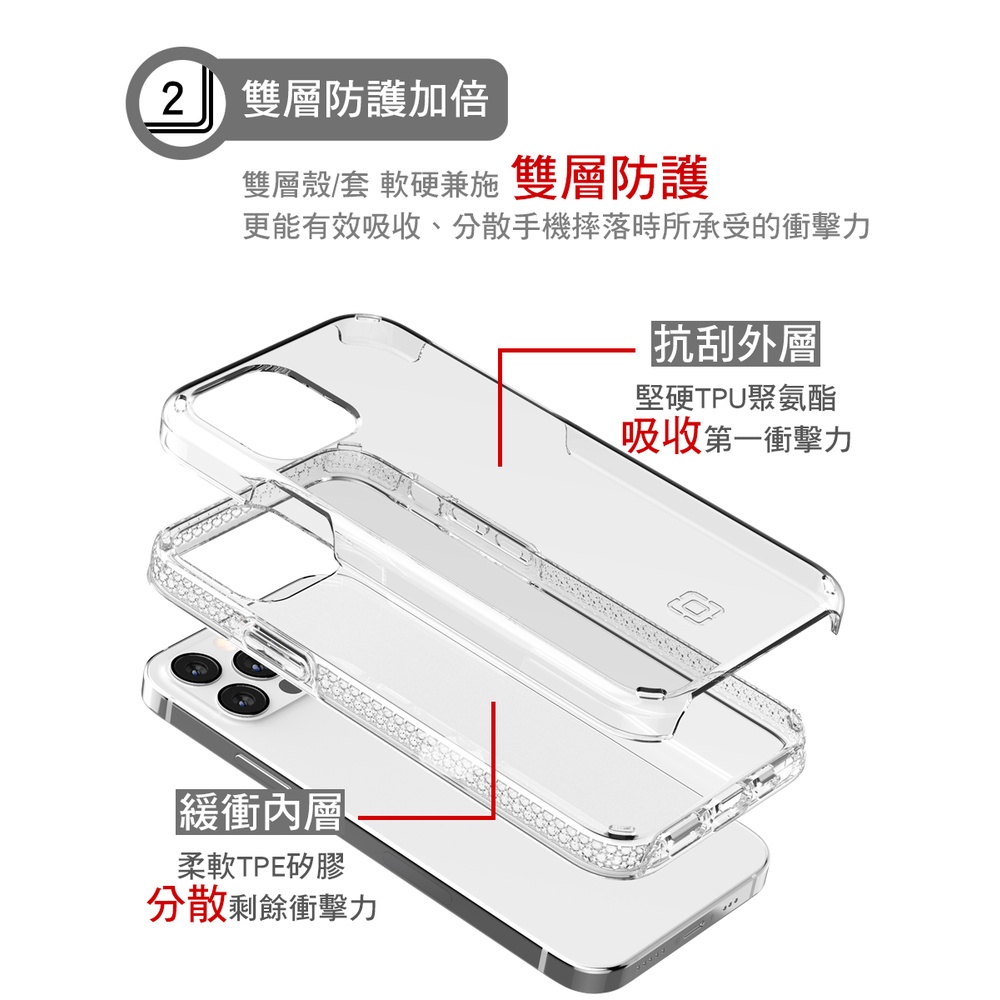 2 雙層防護加倍

雙層殼/套 軟硬兼施 雙層防護
更能有效吸收、分散手機摔落時所承受的衝擊力

抗刮外層
堅硬TPU聚氨酯
吸收第一衝擊力

緩衝內層
柔軟TPE矽膠
分散剩餘衝擊力