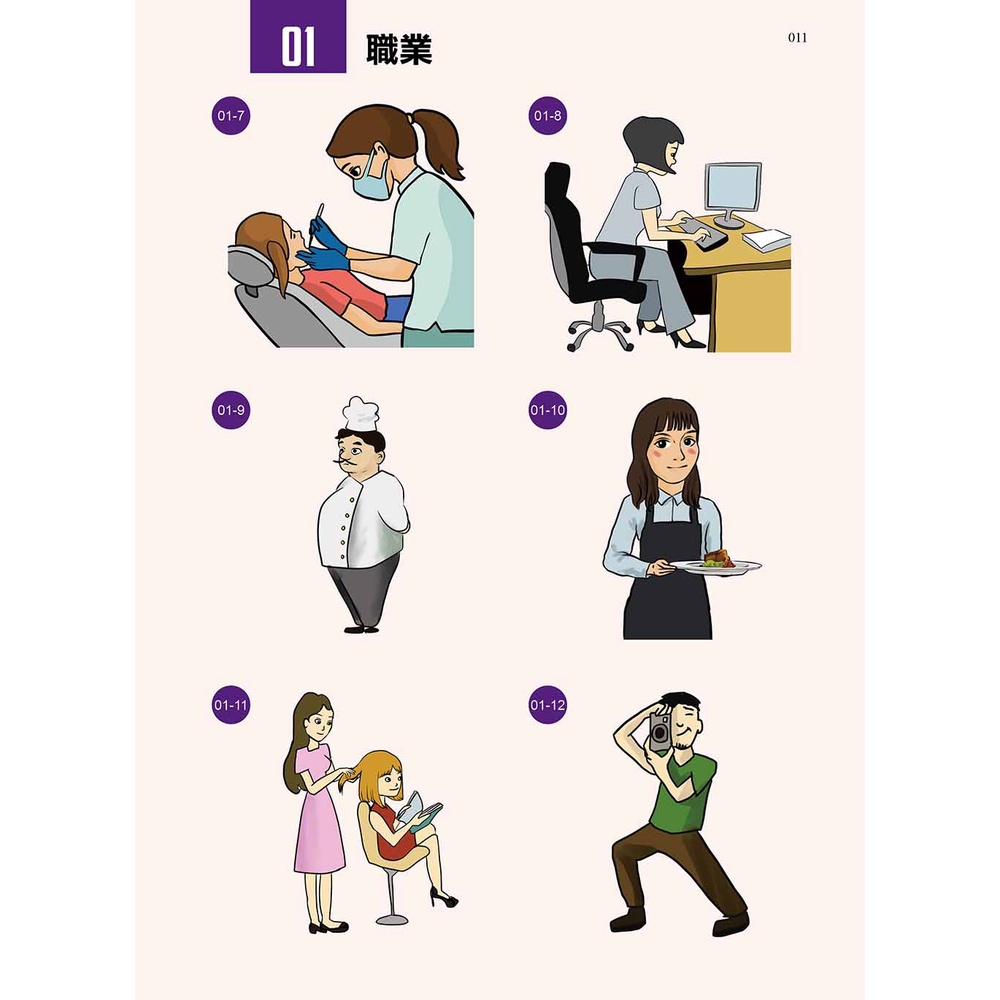 01 職業

011

01-7

01-8

01-9

01-10

01-11

01-12