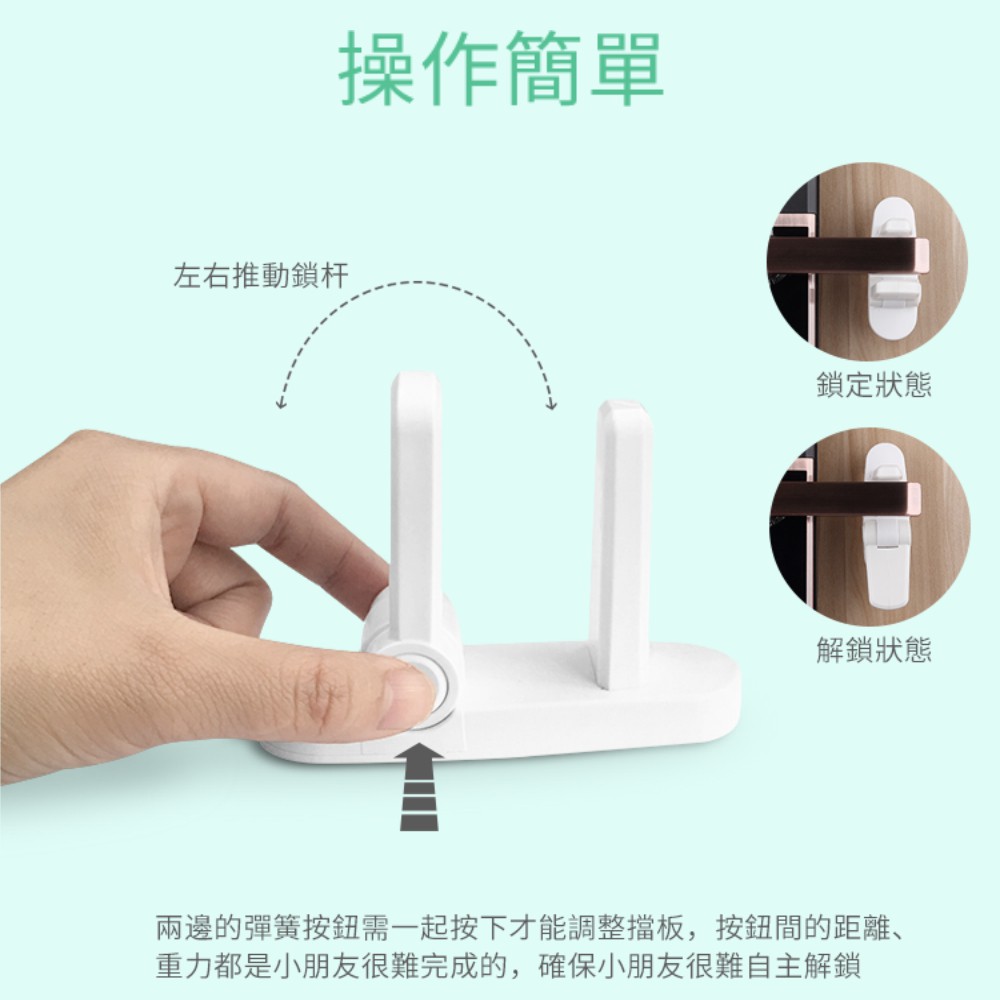 操作簡單

左右推動鎖杆

鎖定狀態

解鎖狀態

兩邊的彈簧按鈕需一起按下才能調整擋板，按鈕間的距離、重力都是小朋友很難完成的，確保小朋友很難自主解鎖