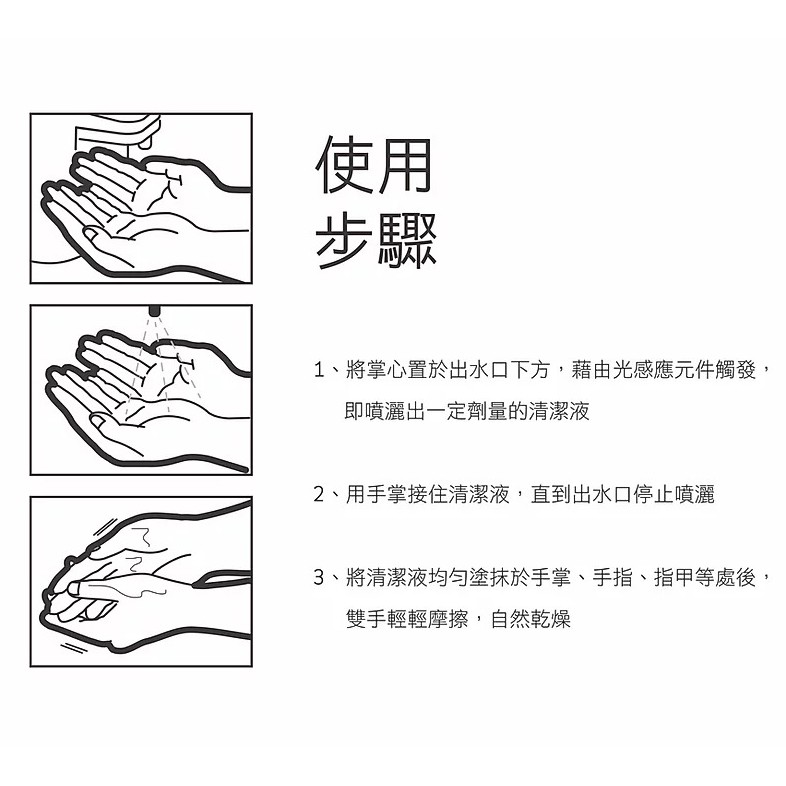 使用
步驟

1、將掌心置於出水口下方，藉由光感應元件觸發，即噴灑出一定劑量的清潔液

2、用手掌接住清潔液，直到出水口停止噴灑

3、將清潔液均勻塗抹於手掌、手指、指甲等處後，雙手輕輕摩擦，自然乾燥