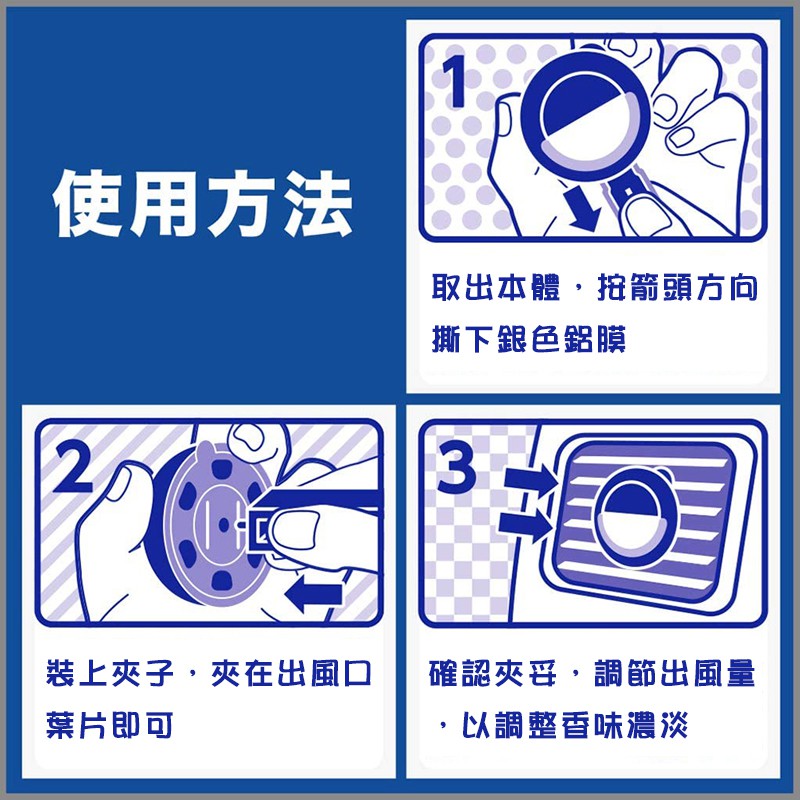 使用方法

1

取出本體，按箭頭方向撕下銀色鋁膜

2

裝上夾子，夾在出風口葉片即可

3

確認夾妥，調節出風量，以調整香味濃淡