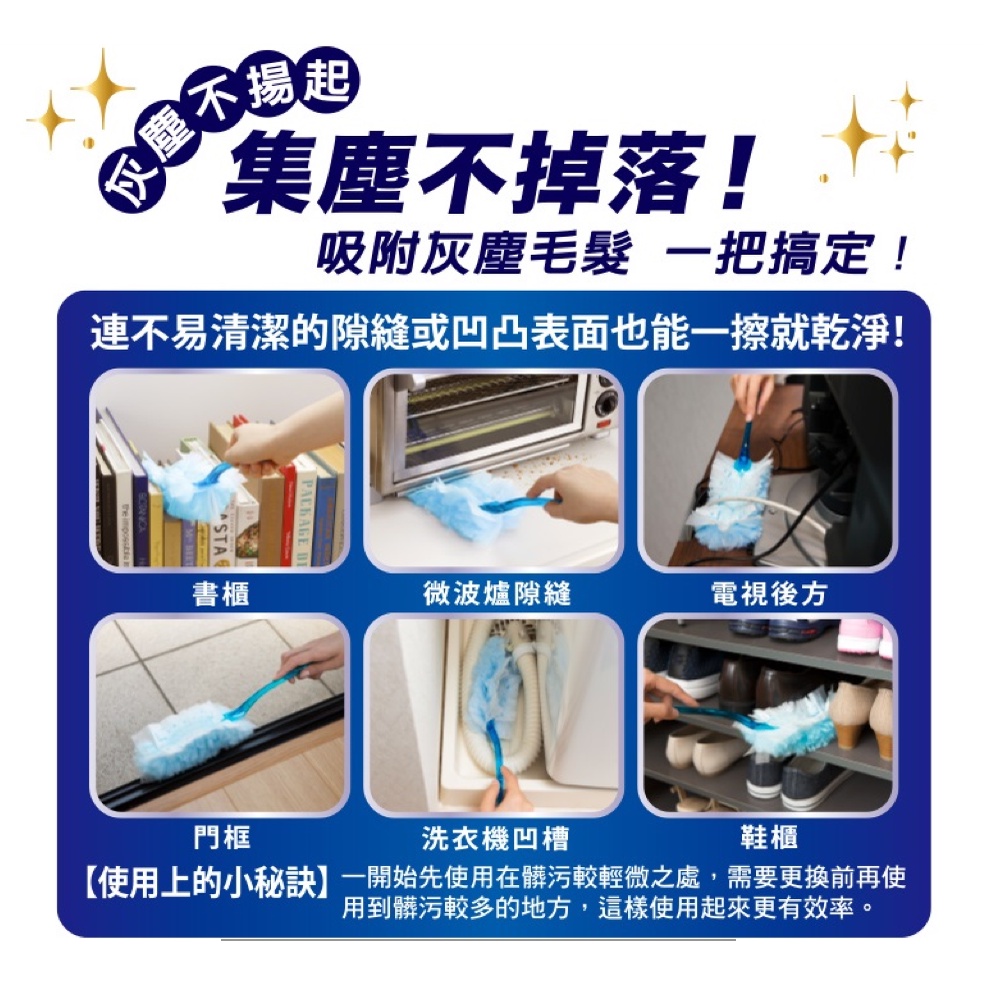 灰塵不揚起

集塵不掉落！

吸附灰塵毛髮 一把搞定！

連不易清潔的隙縫或凹凸表面也能一擦就乾淨！

書櫃

微波爐隙縫

電視後方

門框

洗衣機凹槽

鞋櫃

【使用上的小秘訣】一開始先使用在髒污較輕微之處，需要更換前再使用到髒污較多的地方，這樣使用起來更有效率。