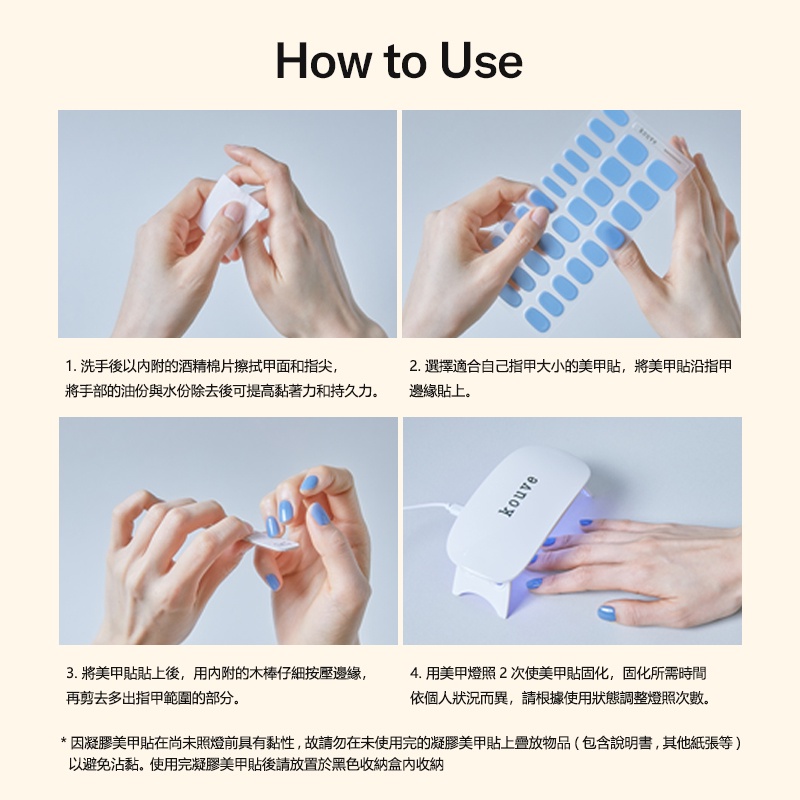 How to Use

kouve

1. 洗手後以內附的酒精棉片擦拭甲面和指尖，將手部的油份與水份除去後可提高黏著力和持久力。

2. 選擇適合自己指甲大小的美甲貼，將美甲貼沿指甲邊緣貼上。

kouve

3. 將美甲貼貼上後，用內附的木棒仔細按壓邊緣，再剪去多出指甲範圍的部分。

4. 用美甲燈照 2 次使美甲貼固化，固化所需時間依個人狀況而異，請根據使用狀態調整燈照次數。

* 因凝膠美甲貼在尚未照燈前具有黏性，故請勿在未使用完的凝膠美甲貼上疊放物品（包含說明書，其他紙張等）以避免沾黏。使用完凝膠美甲貼後請放置於黑色收納盒內收納