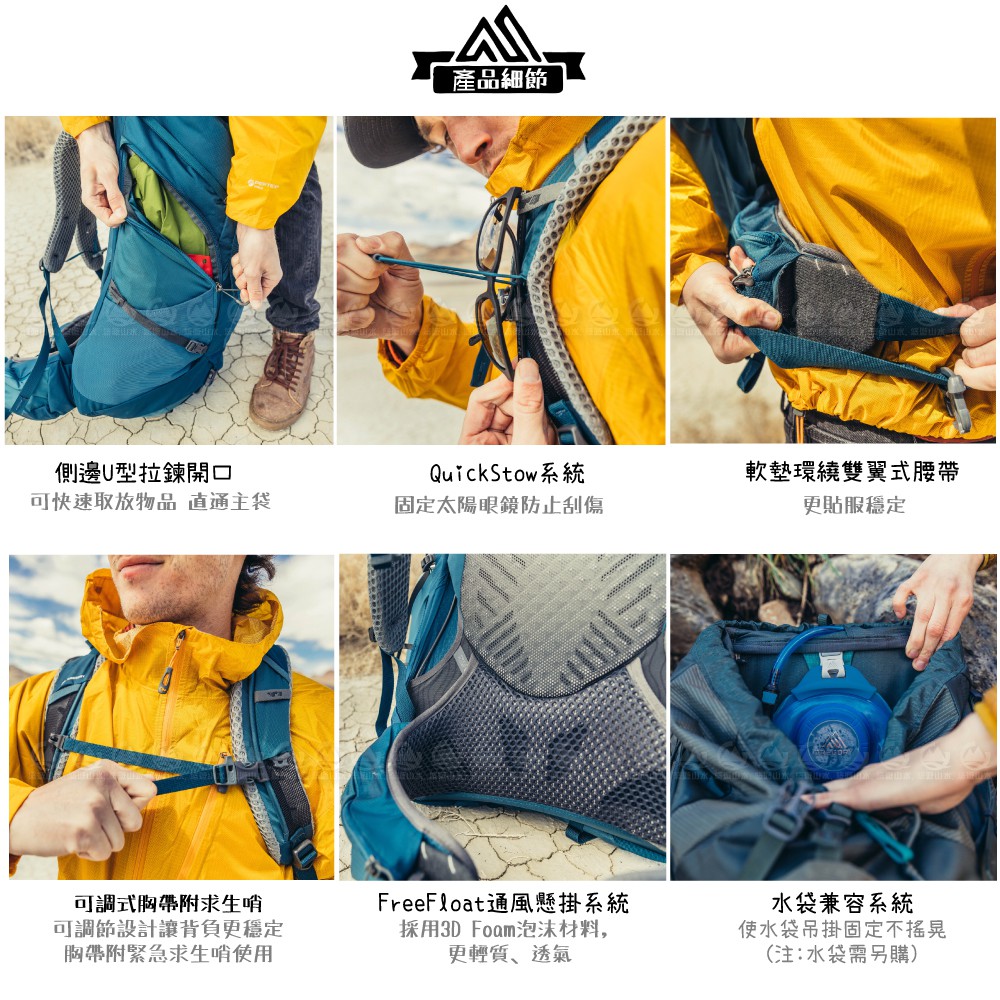 產品細節

側邊U型拉鍊開口
可快速取放物品 直通主袋

QuickStow系統
固定太陽眼鏡防止刮傷

軟墊環繞雙翼式腰帶
更貼服穩定

可調式胸帶附求生哨
可調節設計讓背負更穩定
胸帶附緊急求生哨使用

FreeFloat通風懸掛系統
採用3D Foam泡沫材料,
更輕質、透氣

水袋兼容系統
使水袋吊掛固定不搖晃
(注:水袋需另購)