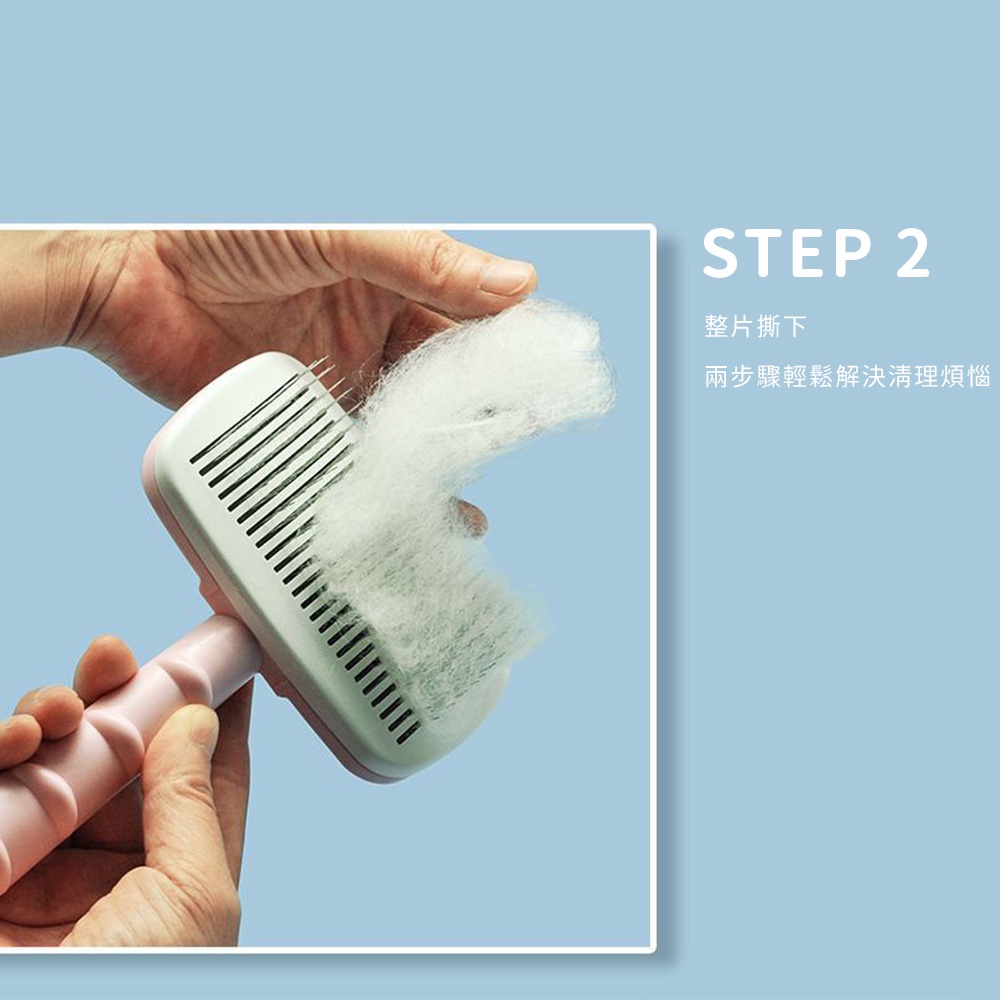 STEP 2

整片撕下

兩步驟輕鬆解決清理煩惱