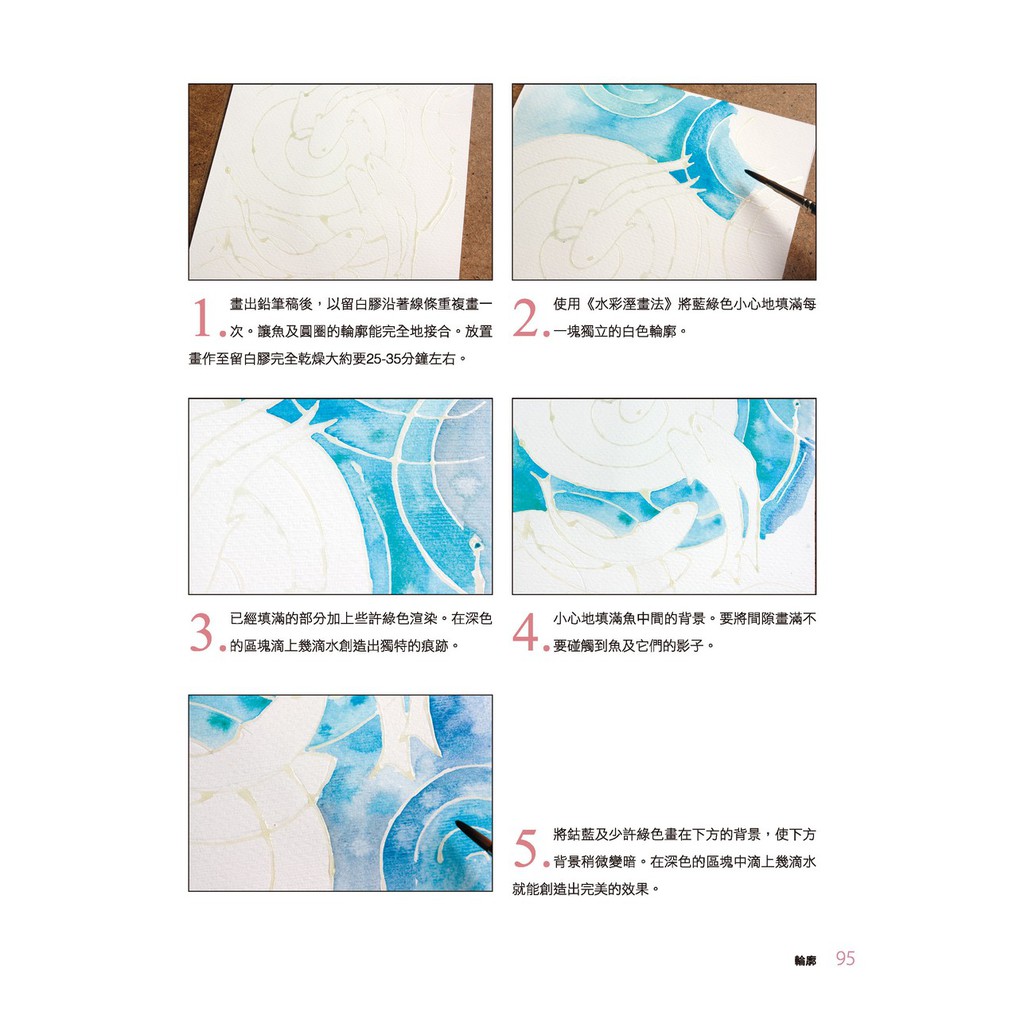 1. 畫出鉛筆稿後，以留白膠沿著線條重複畫一次。讓魚及圓圈的輪廓能完全地接合。放置畫作至留白膠完全乾燥大約要25-35分鐘左右。

2. 使用《水彩溼畫法》將藍綠色小心地填滿每一塊獨立的白色輪廓。

3. 已經填滿的部分加上些許綠色渲染。在深色的區塊滴上幾滴水創造出獨特的痕跡。

4. 小心地填滿魚中間的背景。要將間隙畫滿不要碰觸到魚及它們的影子。

5. 將鈷藍及少許綠色畫在下方的背景，使下方背景稍微變暗。在深色的區塊中滴上幾滴水就能創造出完美的效果。

輪廓 95