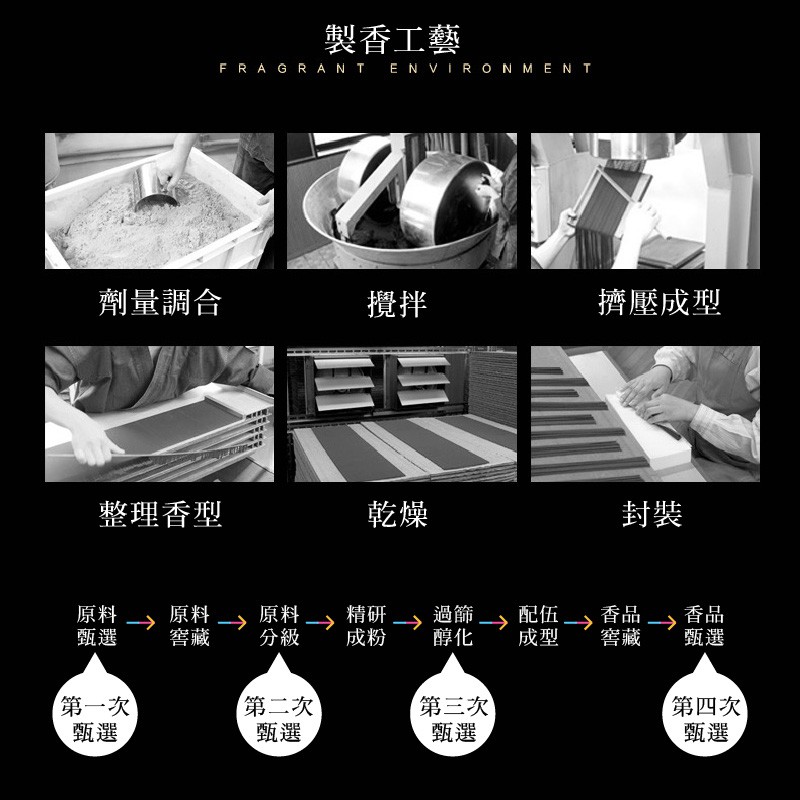 製香工藝
FRAGRANT ENVIRONMENT

劑量調合

攪拌

擠壓成型

整理香型

乾燥

封裝

原料甄選 → 原料窖藏 → 原料分級 → 精研成粉 → 過篩醇化 → 配伍成型 → 香品窖藏 → 香品甄選

第一次甄選

第二次甄選

第三次甄選

第四次甄選