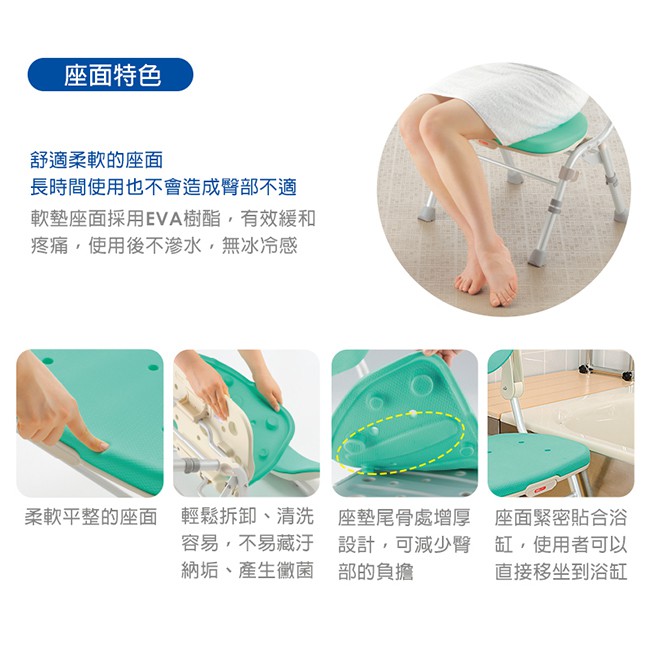 座面特色

舒適柔軟的座面
長時間使用也不會造成臀部不適

軟墊座面採用EVA樹酯，有效緩和疼痛，使用後不滲水，無冰冷感

柔軟平整的座面

輕鬆拆卸、清洗容易，不易藏汙納垢、產生黴菌

座墊尾骨處增厚設計，可減少臀部的負擔

座面緊密貼合浴缸，使用者可以直接移坐到浴缸