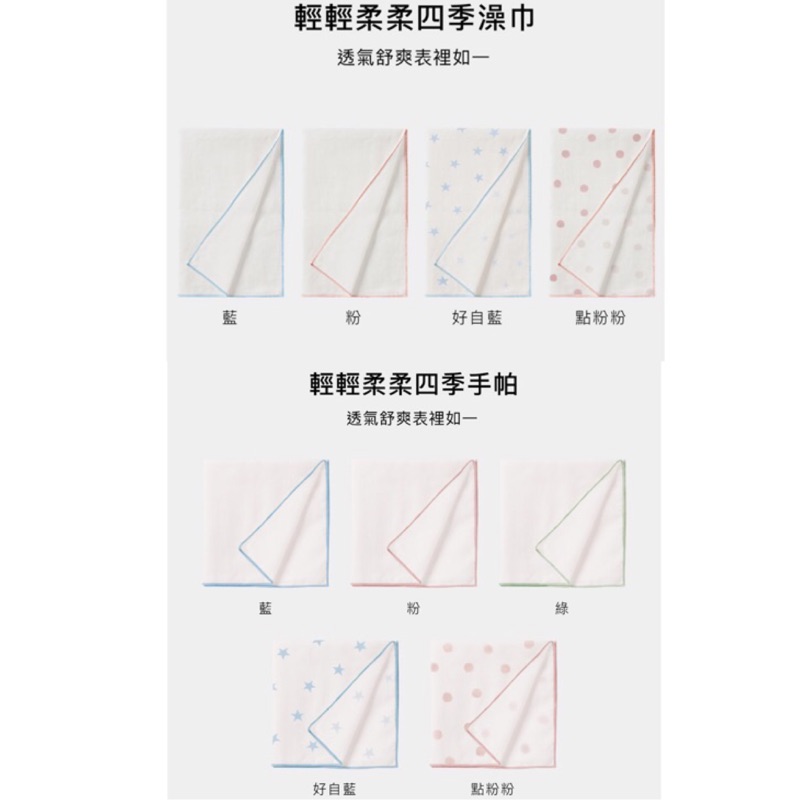 輕輕柔柔四季澡巾

透氣舒爽表裡如一

藍　粉　好自藍　點粉粉

輕輕柔柔四季手帕

透氣舒爽表裡如一

藍　粉　綠

好自藍　點粉粉