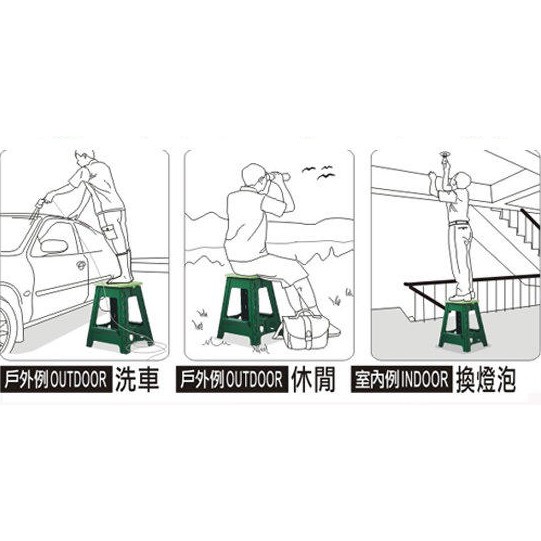 戶外例OUTDOOR 洗車

戶外例OUTDOOR 休閒

室內例INDOOR 換燈泡